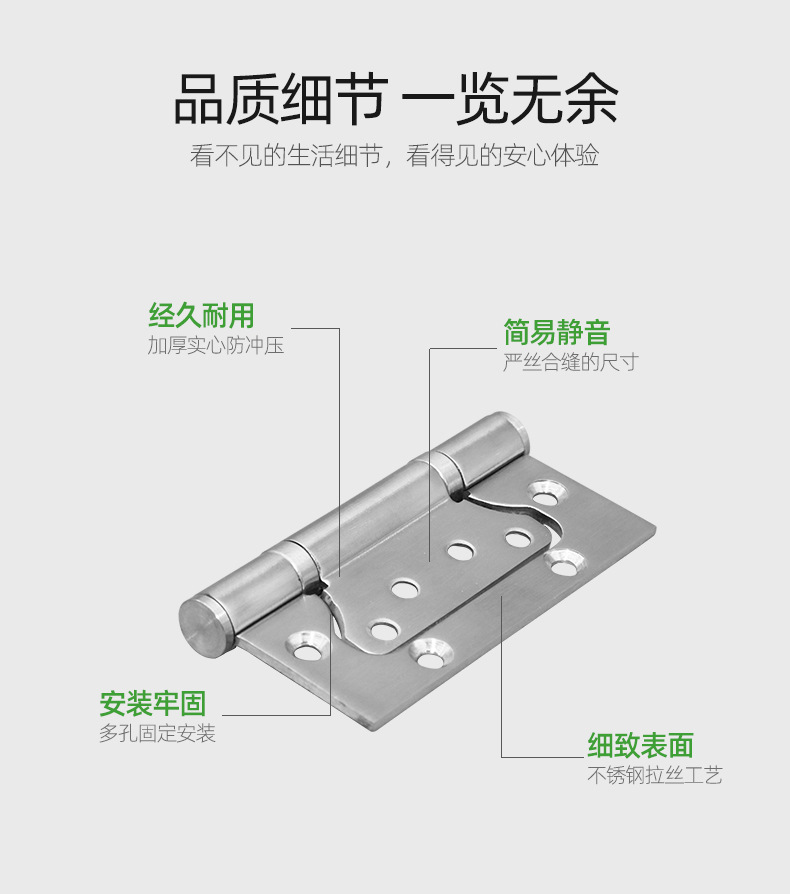 品质细节 一览无余
看不见的生活细节，看得见的安心体验

经久耐用
加厚实心防冲压

简易静音
严丝合缝的尺寸

安装牢固
多孔固定安装

细致表面
不锈钢拉丝工艺