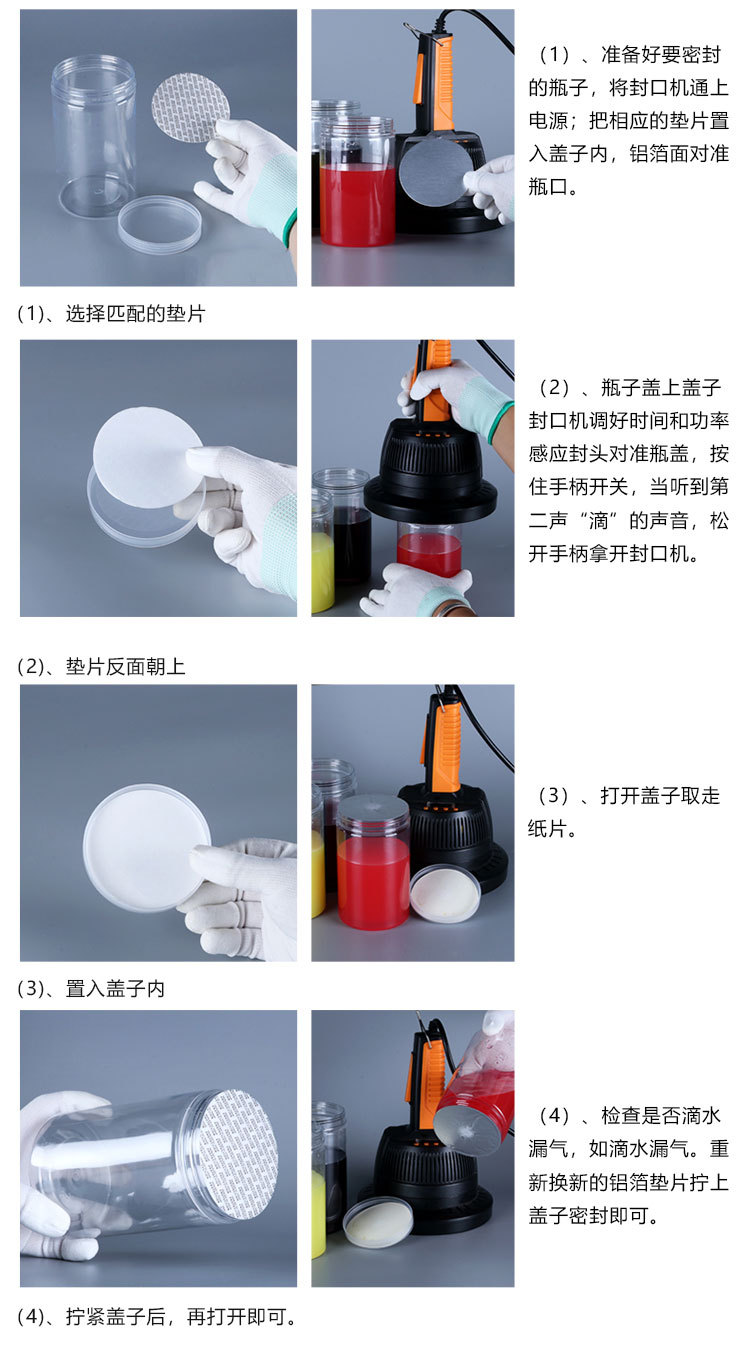 （1）、准备好要密封的瓶子，将封口机通上电源；把相应的垫片置入盖子内，铝箔面对准瓶口。

(1)、选择匹配的垫片

（2）、瓶子盖上盖子封口机调好时间和功率感应封头对准瓶盖，按住手柄开关，当听到第二声“滴”的声音，松开手柄拿开封口机。

(2)、垫片反面朝上

（3）、打开盖子取走纸片。

(3)、置入盖子内

（4）、检查是否滴水漏气，如滴水漏气。重新换新的铝箔垫片拧上盖子密封即可。

(4)、拧紧盖子后，再打开即可。