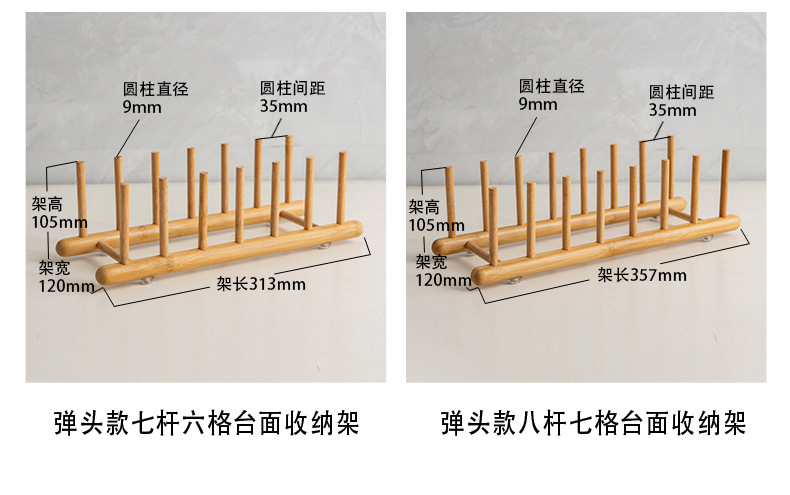 圆柱直径
9mm

圆柱间距
35mm

架高
105mm

架宽
120mm

架长313mm

弹头款七杆六格台面收纳架

圆柱直径
9mm

圆柱间距
35mm

架高
105mm

架宽
120mm

架长357mm

弹头款八杆七格台面收纳架