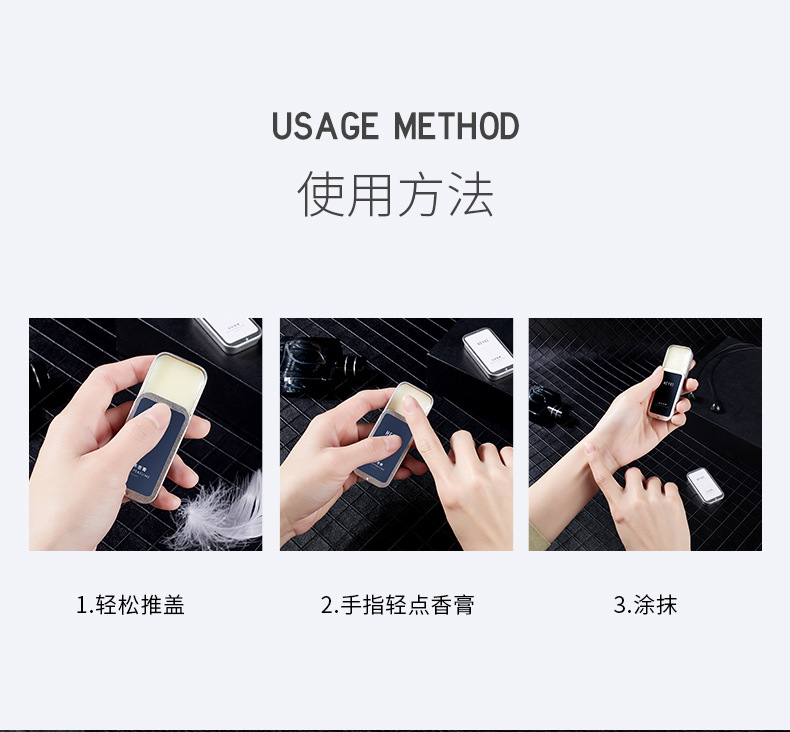 USAGE METHOD
使用方法

1.轻松推盖

2.手指轻点香膏

3.涂抹