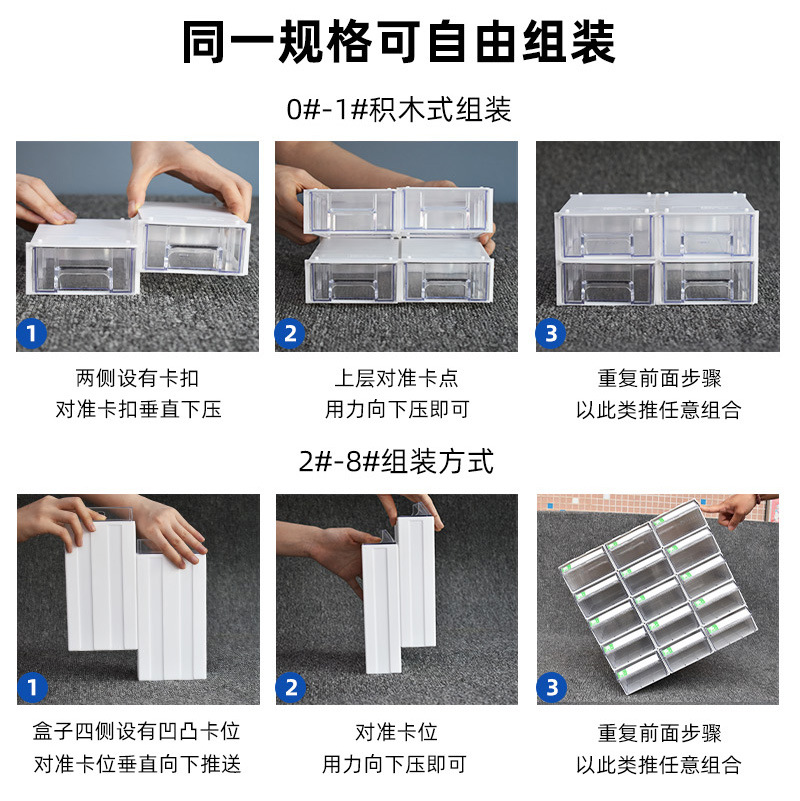 同一规格可自由组装

0#-1#积木式组装

1

两侧设有卡扣
对准卡扣垂直下压

2

上层对准卡点
用力向下压即可

3

重复前面步骤
以此类推任意组合

2#-8#组装方式

1

盒子四侧设有凹凸卡位
对准卡位垂直向下推送

2

对准卡位
用力向下压即可

3

重复前面步骤
以此类推任意组合