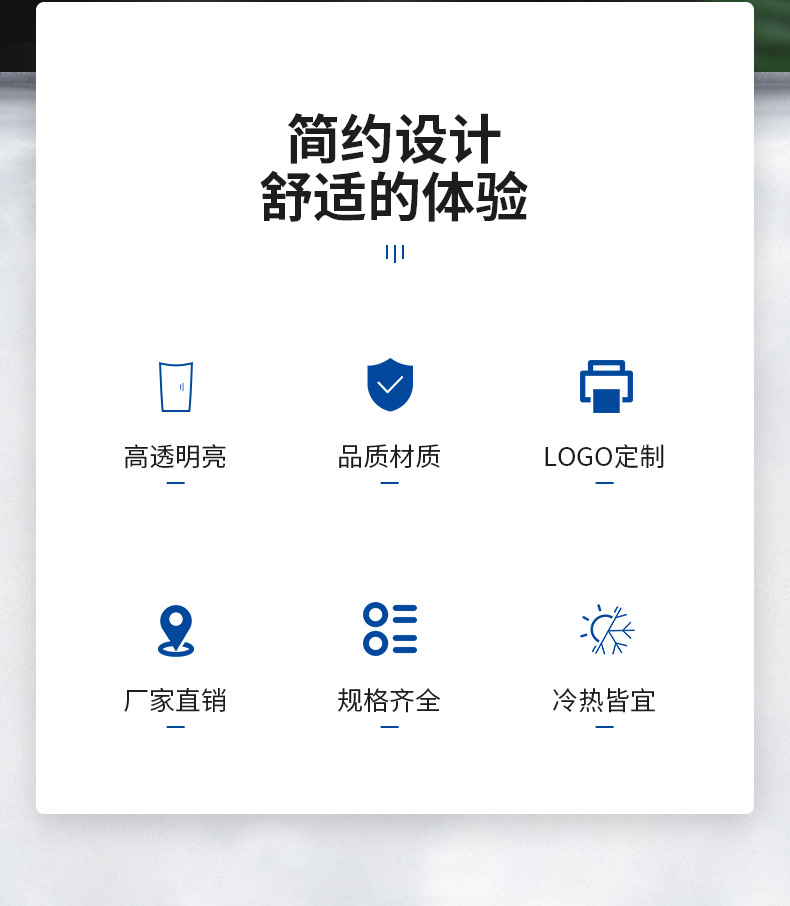 简约设计
舒适的体验

高透明亮

品质材质

LOGO定制

厂家直销

规格齐全

冷热皆宜