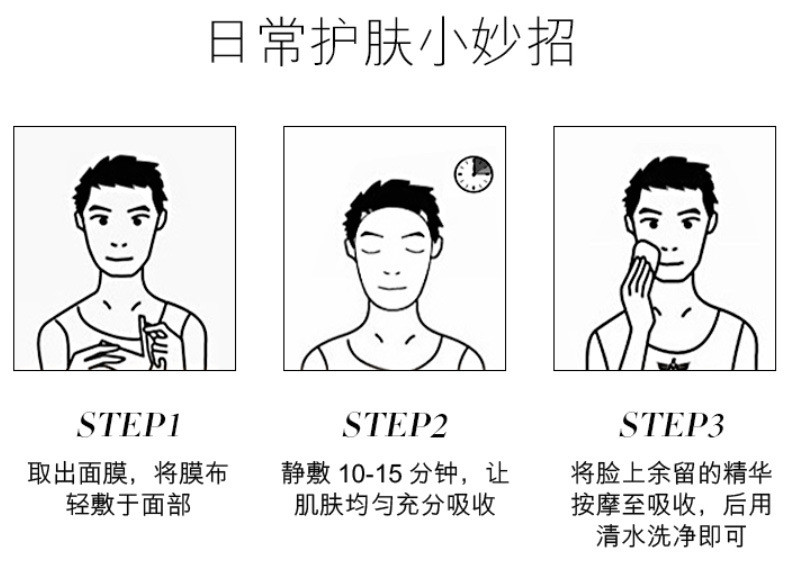 日常护肤小妙招

STEP1

取出面膜，将膜布轻敷于面部

STEP2

静敷 10-15 分钟，让肌肤均匀充分吸收

STEP3

将脸上余留的精华按摩至吸收，后用清水洗净即可