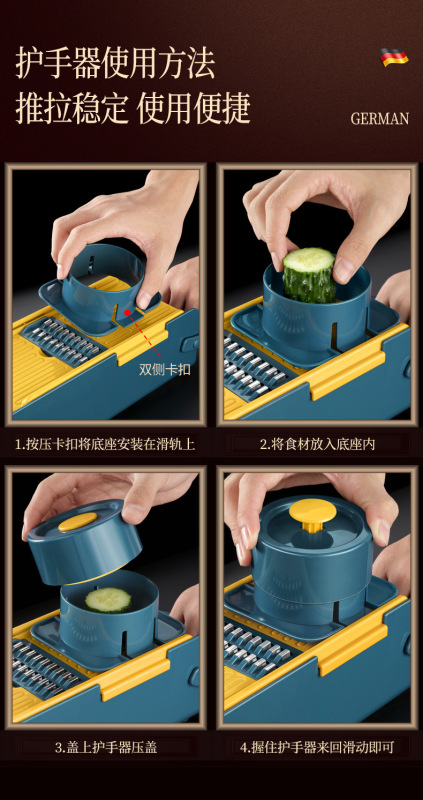 护手器使用方法
推拉稳定 使用便捷

GERMAN

双侧卡扣

1.按压卡扣将底座安装在滑轨上

2.将食材放入底座内

3.盖上护手器压盖

4.握住护手器来回滑动即可