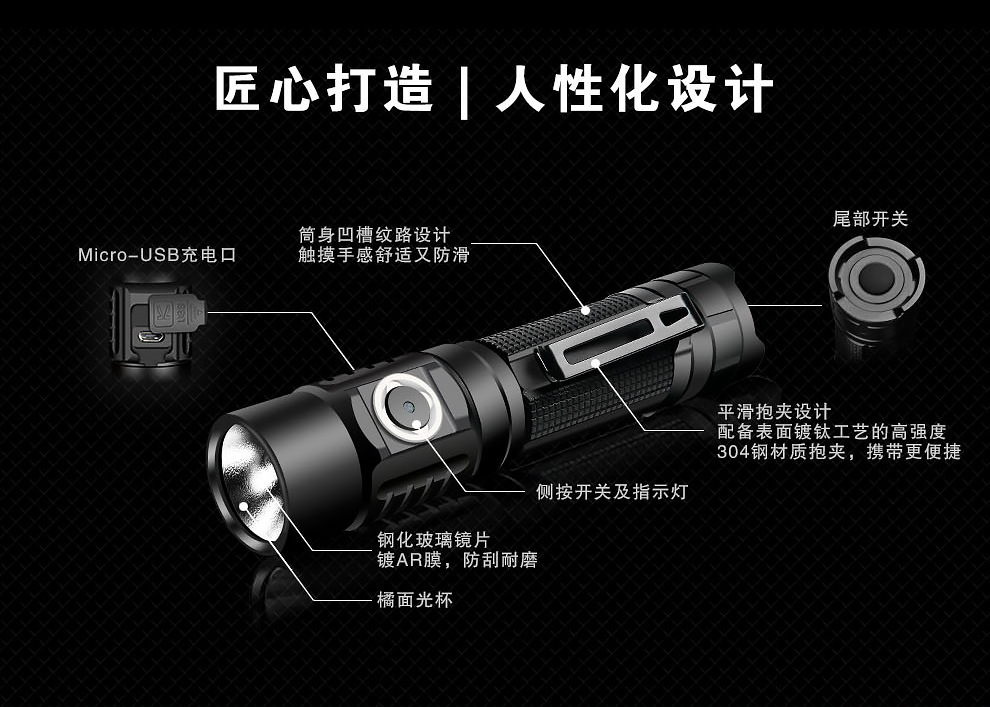 匠心打造 | 人性化设计

Micro-USB充电口

筒身凹槽纹路设计
触摸手感舒适又防滑

尾部开关

平滑抱夹设计
配备表面镀钛工艺的高强度
304钢材质抱夹，携带更便捷

侧按开关及指示灯

钢化玻璃镜片
镀AR膜，防刮耐磨

橘面光杯