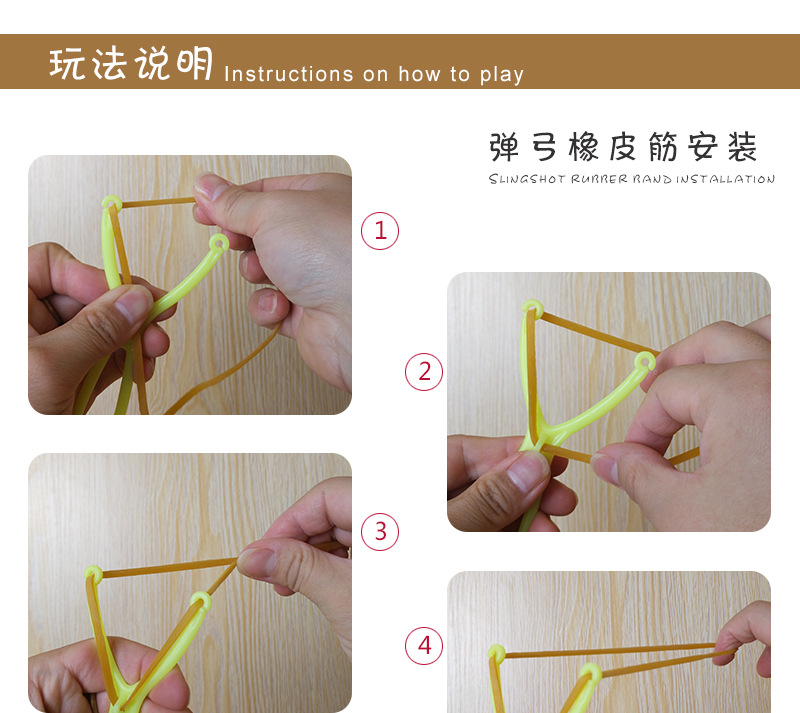 玩法说明 Instructions on how to play

弹弓橡皮筋安装
SLINGSHOT RUBBER BAND INSTALLATION

1

2

3

4