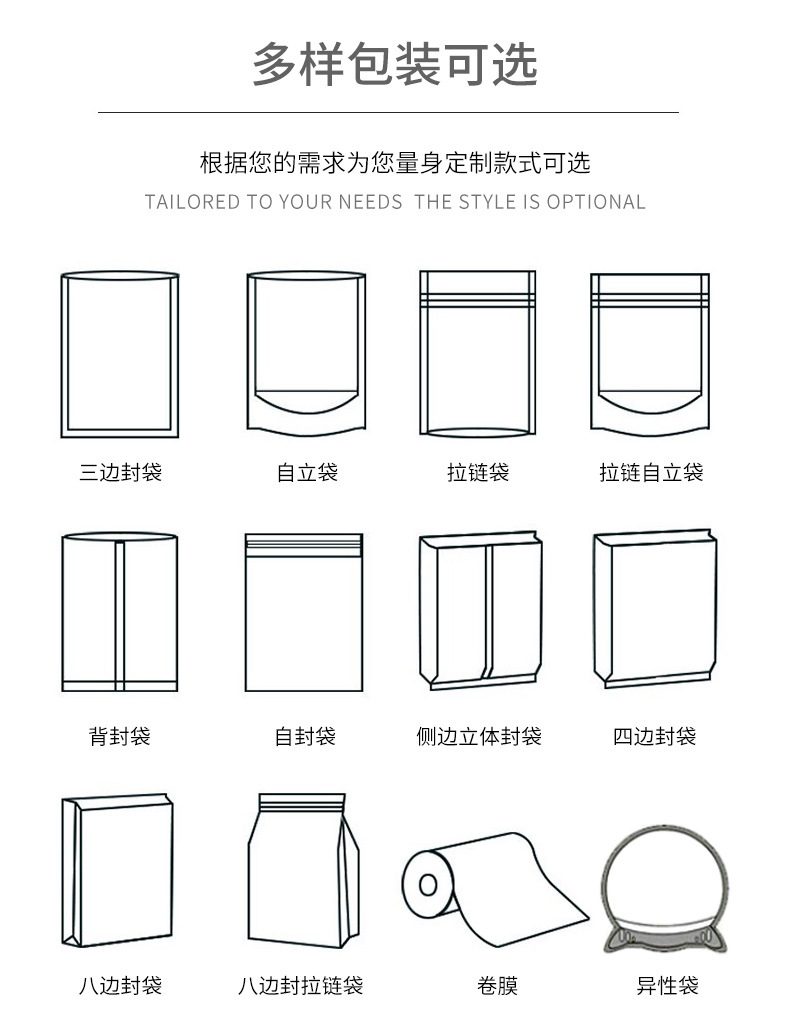 多样包装可选

根据您的需求为您量身定制款式可选

TAILORED TO YOUR NEEDS THE STYLE IS OPTIONAL

三边封袋

自立袋

拉链袋

拉链自立袋

背封袋

自封袋

侧边立体封袋

四边封袋

八边封袋

八边封拉链袋

卷膜

异性袋