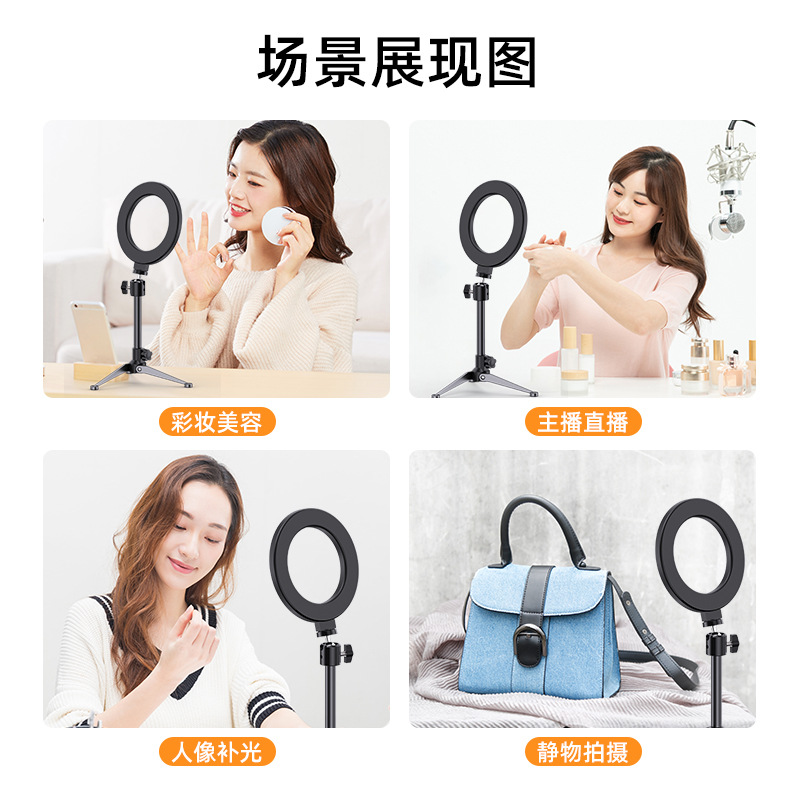 场景展现图

彩妆美容

主播直播

人像补光

静物拍摄