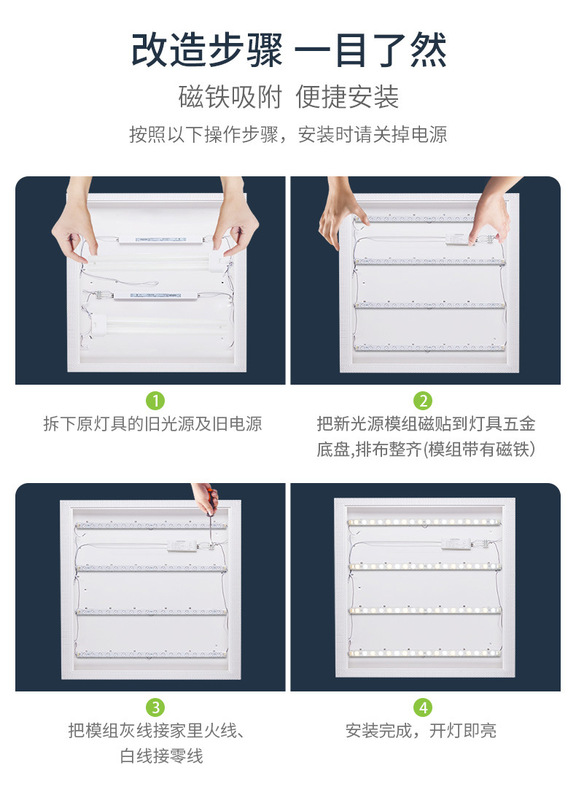 改造步骤 一目了然

磁铁吸附 便捷安装

按照以下操作步骤，安装时请关掉电源

1
拆下原灯具的旧光源及旧电源

2
把新光源模组磁贴到灯具五金底盘,排布整齐(模组带有磁铁)

3
把模组灰线接家里火线、白线接零线

4
安装完成，开灯即亮