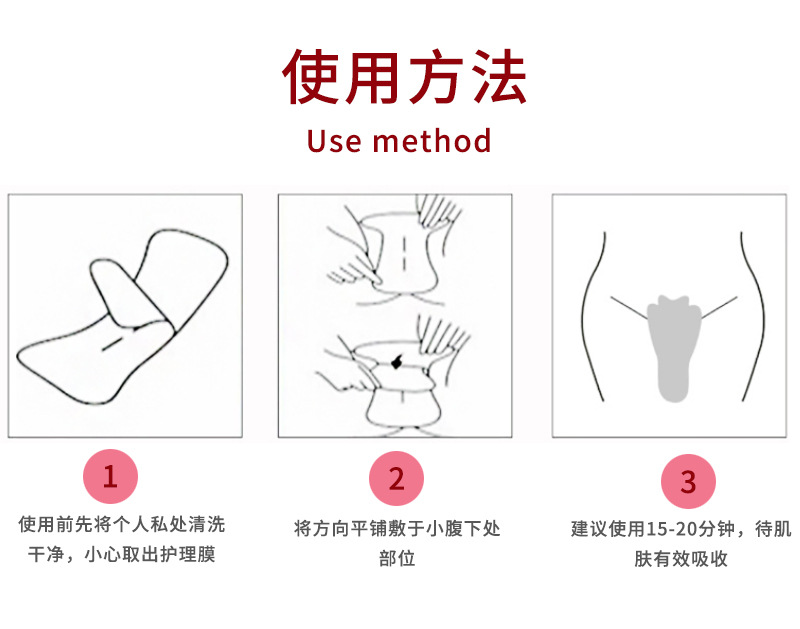 使用方法

Use method

1

使用前先将个人私处清洗干净，小心取出护理膜

2

将方向平铺敷于小腹下处部位

3

建议使用15-20分钟，待肌肤有效吸收