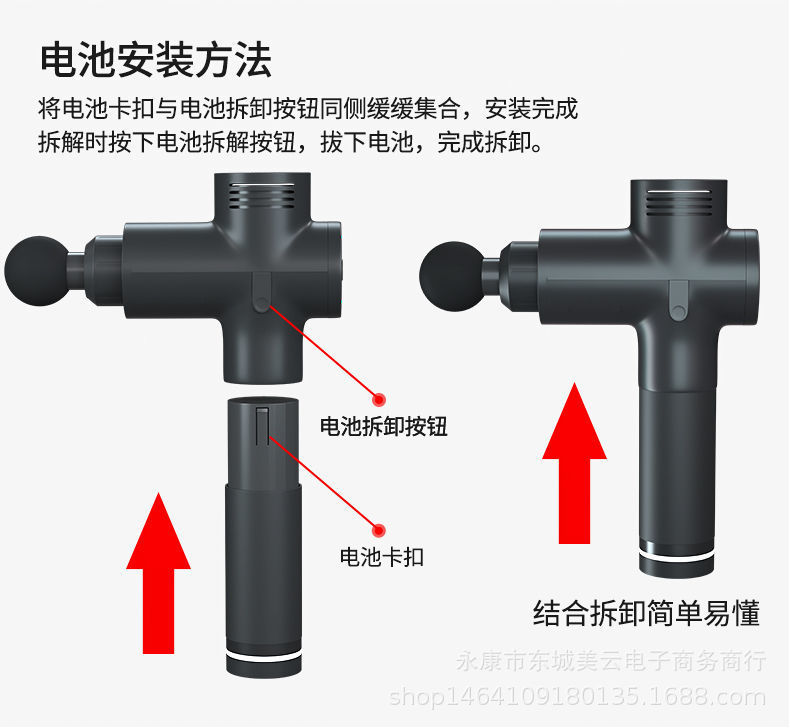 电池安装方法

将电池卡扣与电池拆卸按钮同侧缓缓集合，安装完成
拆解时按下电池拆解按钮，拔下电池，完成拆卸。

电池拆卸按钮

电池卡扣

结合拆卸简单易懂

永康市东城美云电子商务商行
shop1464109180135.1688.com