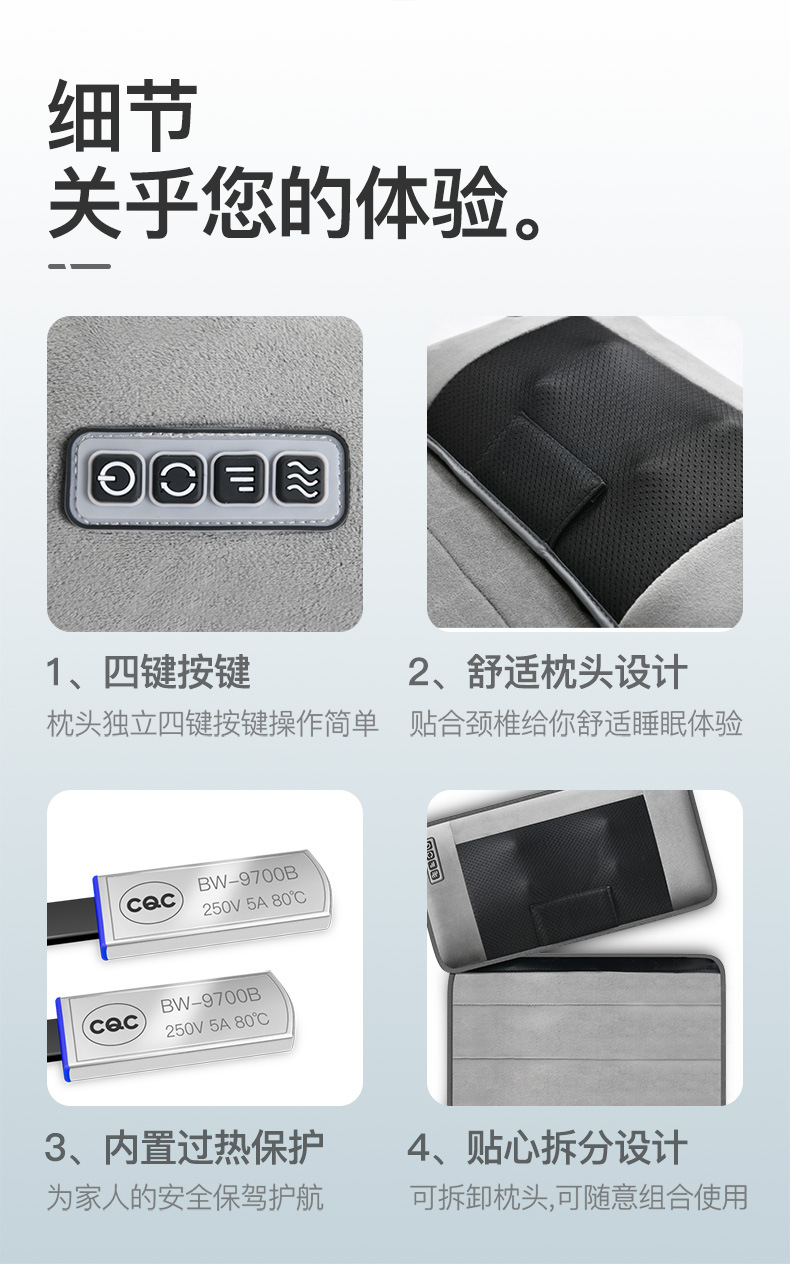 细节
关乎您的体验。

1、四键按键
枕头独立四键按键操作简单

2、舒适枕头设计
贴合颈椎给你舒适睡眠体验

CQC BW-9700B 250V 5A 80℃

CQC BW-9700B 250V 5A 80℃

3、内置过热保护
为家人的安全保驾护航

4、贴心拆分设计
可拆卸枕头,可随意组合使用