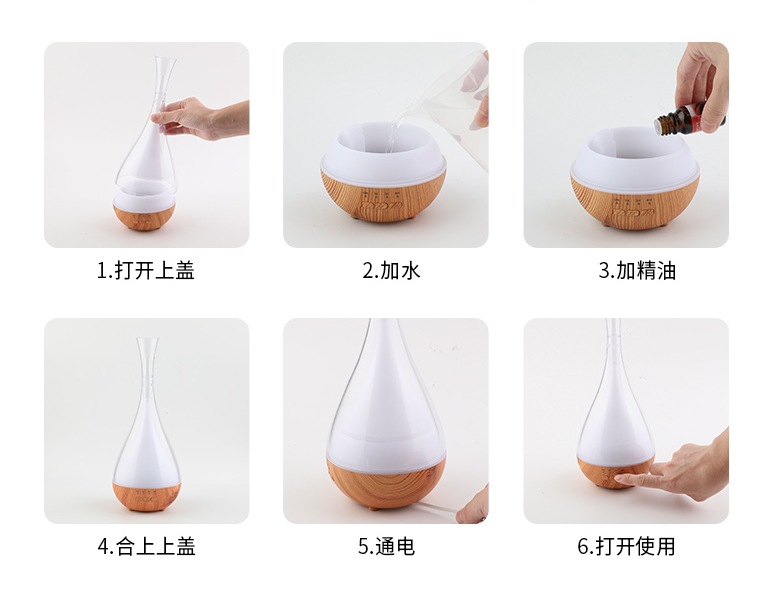 1.打开上盖

2.加水

3.加精油

4.合上上盖

5.通电

6.打开使用