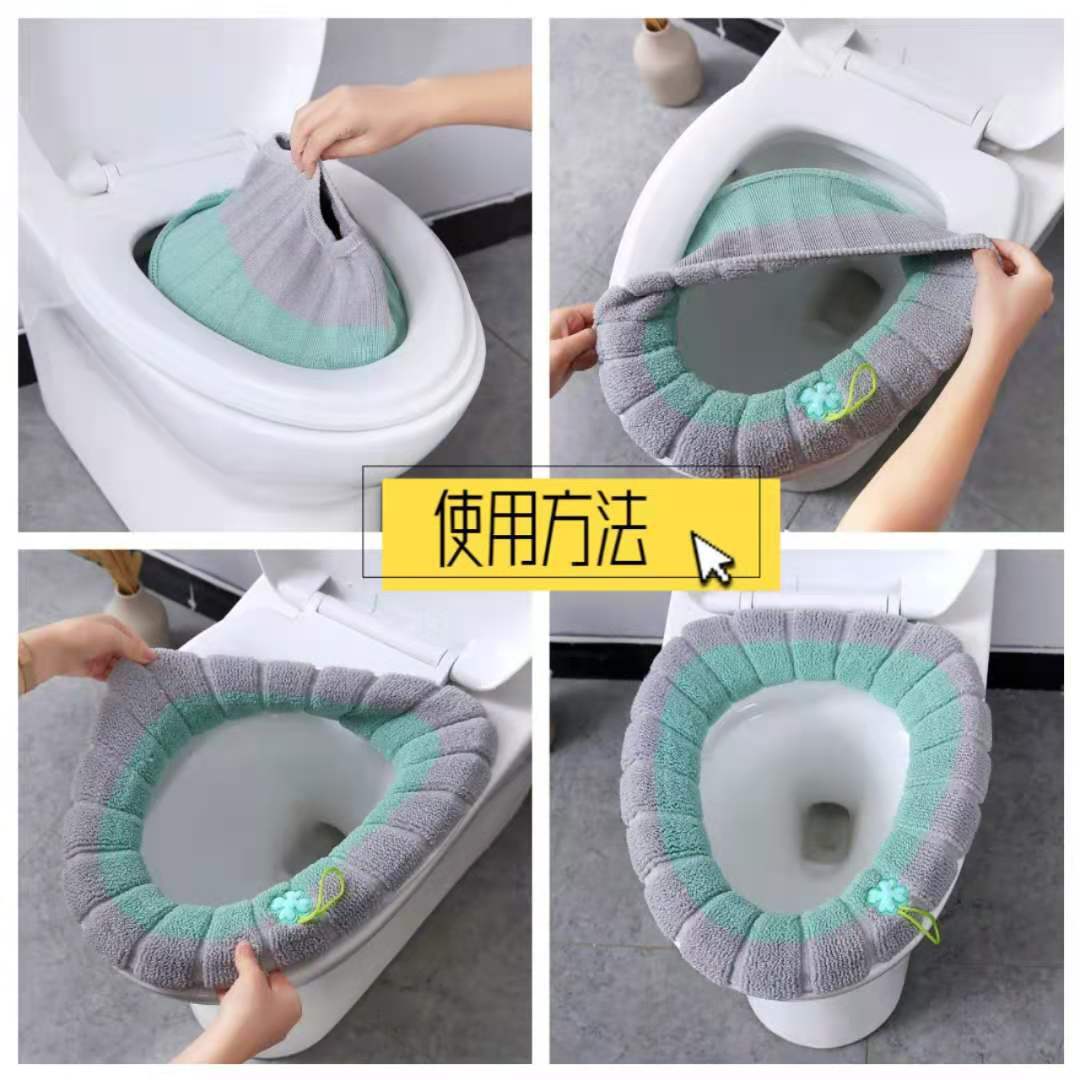 使用方法