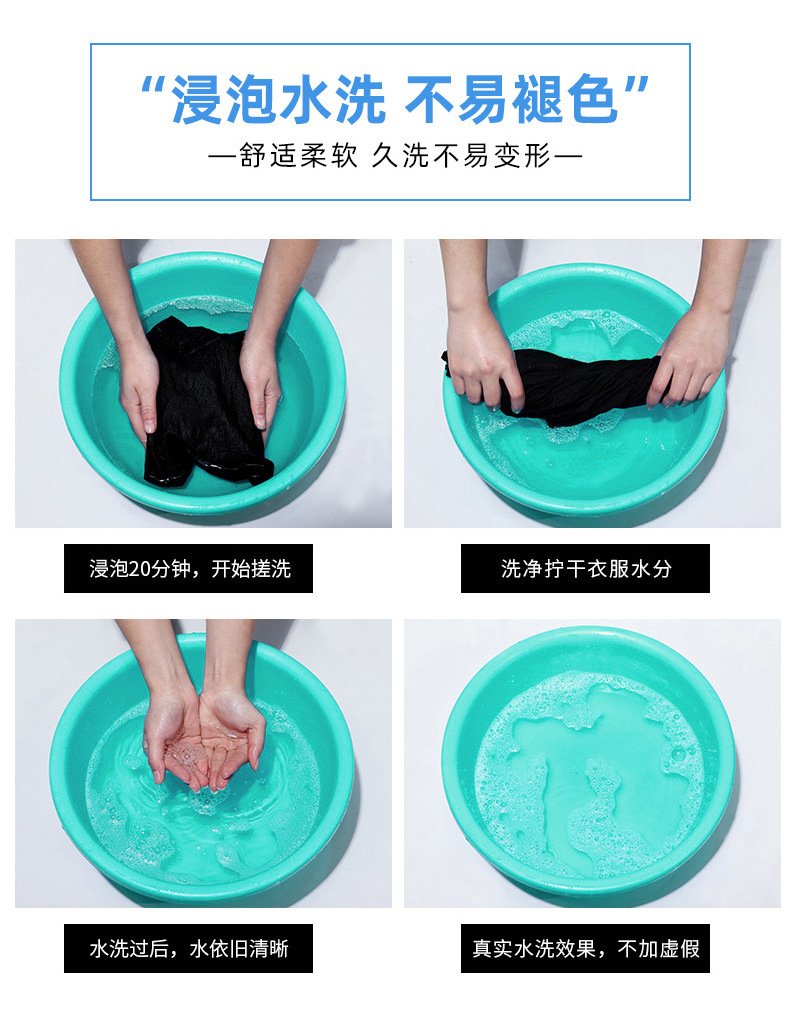 “浸泡水洗 不易褪色”

—舒适柔软 久洗不易变形—

浸泡20分钟，开始搓洗

洗净拧干衣服水分

水洗过后，水依旧清晰

真实水洗效果，不加虚假