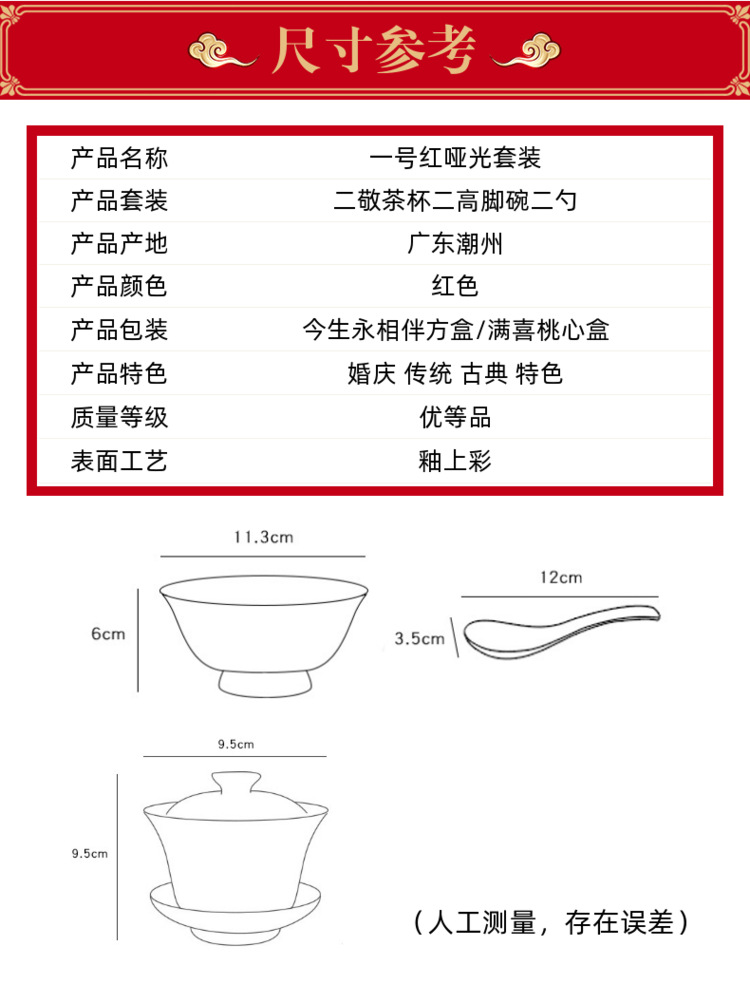 尺寸参考

| 产品名称 | 一号红哑光套装 |
|---|---|
| 产品套装 | 二敬茶杯二高脚碗二勺 |
| 产品产地 | 广东潮州 |
| 产品颜色 | 红色 |
| 产品包装 | 今生永相伴方盒/满喜桃心盒 |
| 产品特色 | 婚庆 传统 古典 特色 |
| 质量等级 | 优等品 |
| 表面工艺 | 釉上彩 |

11.3cm

6cm

12cm

3.5cm

9.5cm

9.5cm

（人工测量，存在误差）