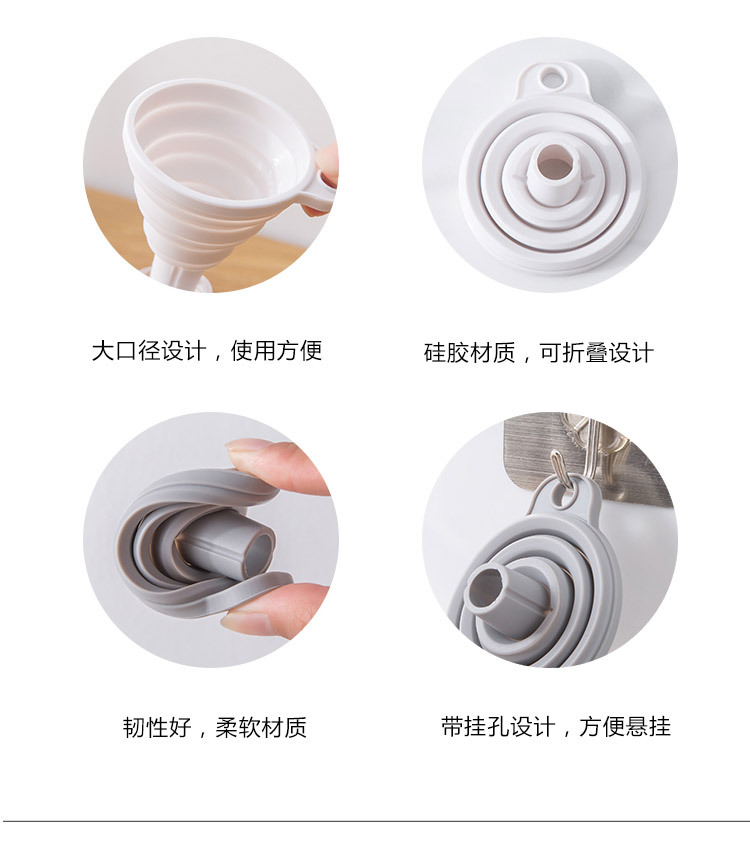 大口径设计，使用方便

硅胶材质，可折叠设计

韧性好，柔软材质

带挂孔设计，方便悬挂