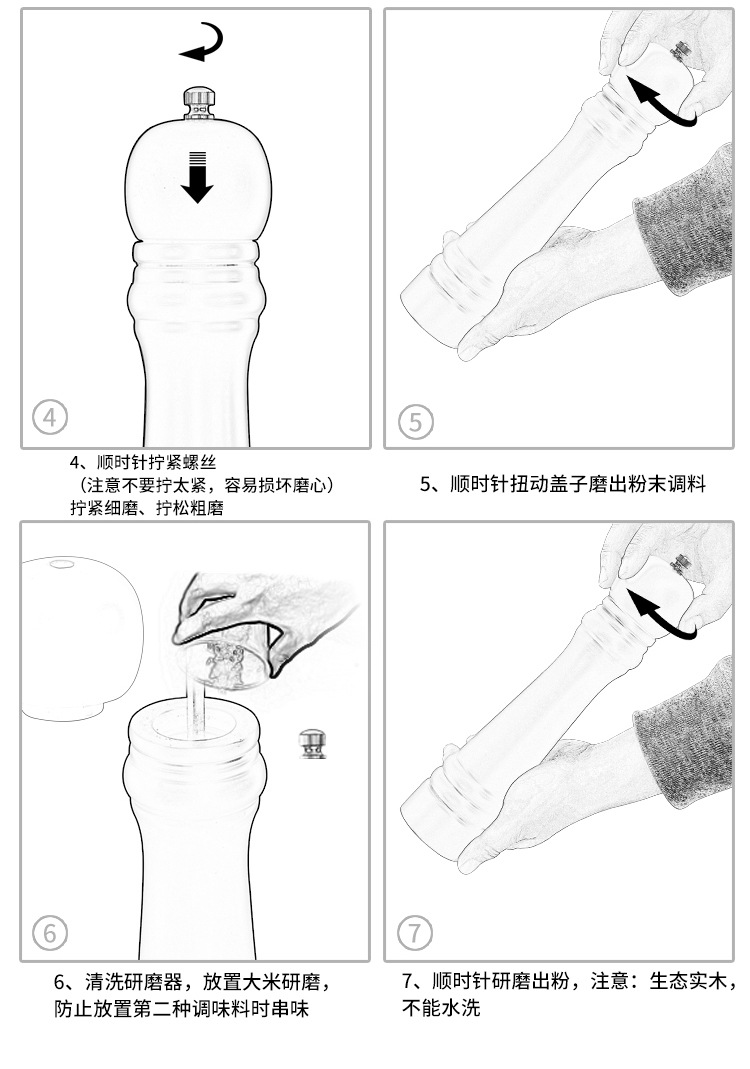 4

4、顺时针拧紧螺丝
（注意不要拧太紧，容易损坏磨心）
拧紧细磨、拧松粗磨

5

5、顺时针扭动盖子磨出粉末调料

6

6、清洗研磨器，放置大米研磨，防止放置第二种调味料时串味

7

7、顺时针研磨出粉，注意：生态实木，不能水洗