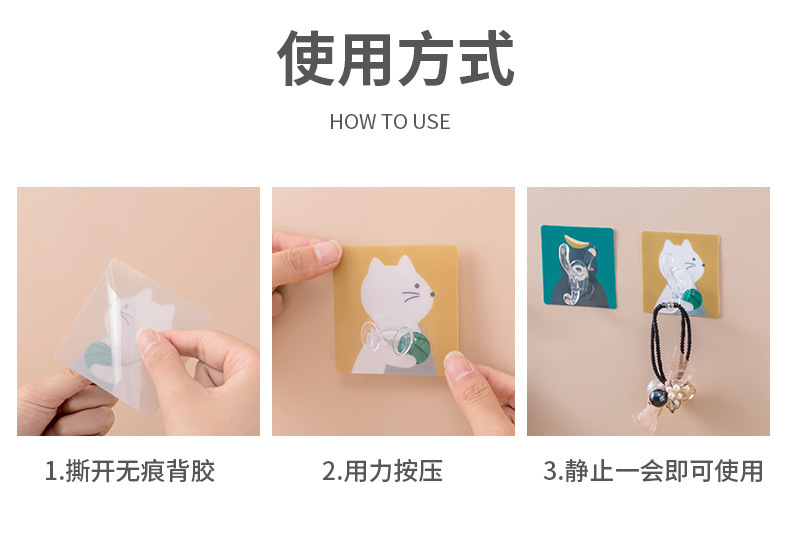 使用方式

HOW TO USE

1.撕开无痕背胶

2.用力按压

3.静止一会即可使用