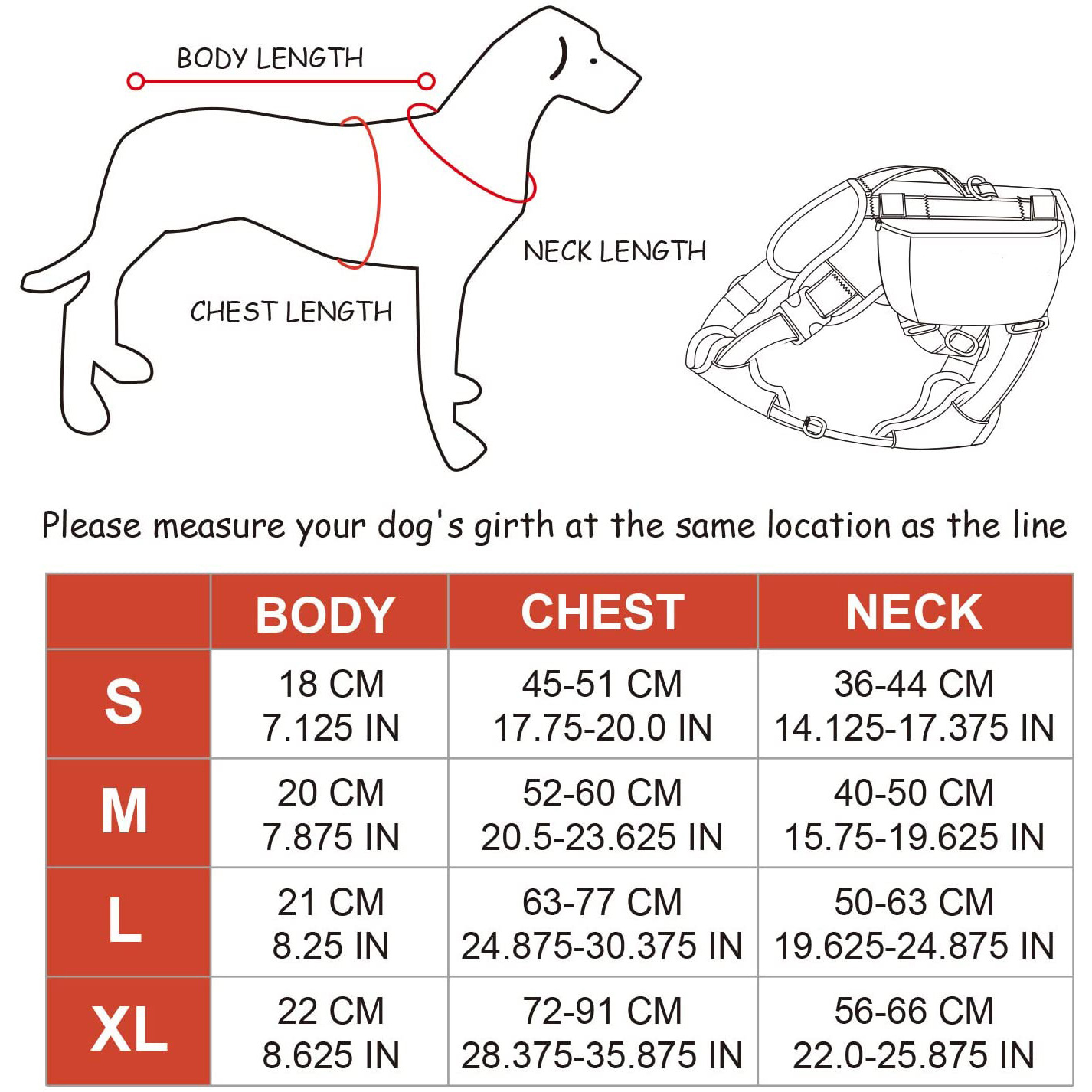 BODY LENGTH

NECK LENGTH

CHEST LENGTH

Please measure your dog's girth at the same location as the line

| | BODY | CHEST | NECK |
|---|---|---|---|
| S | 18 CM 7.125 IN | 45-51 CM 17.75-20.0 IN | 36-44 CM 14.125-17.375 IN |
| M | 20 CM 7.875 IN | 52-60 CM 20.5-23.625 IN | 40-50 CM 15.75-19.625 IN |
| L | 21 CM 8.25 IN | 63-77 CM 24.875-30.375 IN | 50-63 CM 19.625-24.875 IN |
| XL | 22 CM 8.625 IN | 72-91 CM 28.375-35.875 IN | 56-66 CM 22.0-25.875 IN |