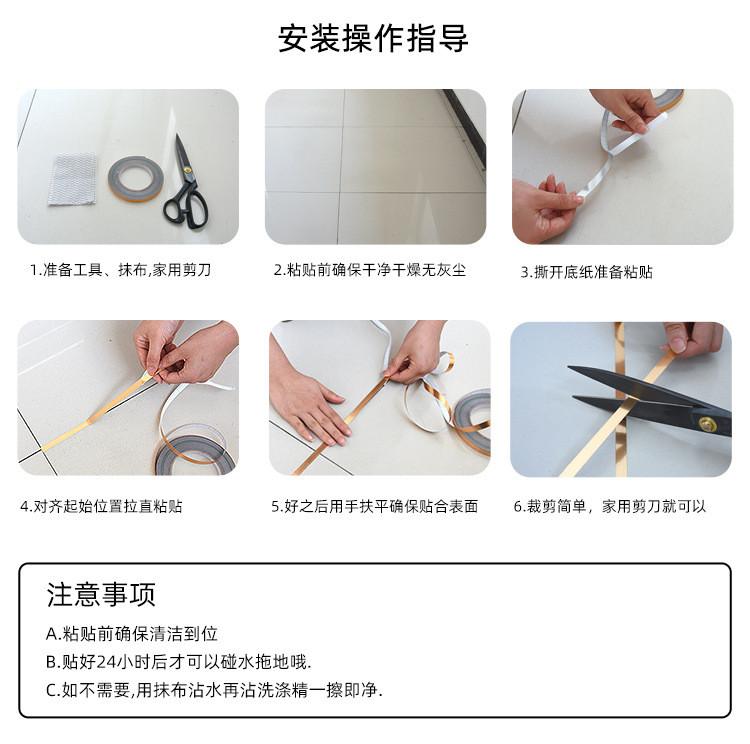 安装操作指导

1.准备工具、抹布,家用剪刀

2.粘贴前确保干净干燥无灰尘

3.撕开底纸准备粘贴

4.对齐起始位置拉直粘贴

5.好之后用手扶平确保贴合表面

6.裁剪简单，家用剪刀就可以

注意事项

A.粘贴前确保清洁到位

B.贴好24小时后才可以碰水拖地哦.

C.如不需要,用抹布沾水再沾洗涤精一擦即净.