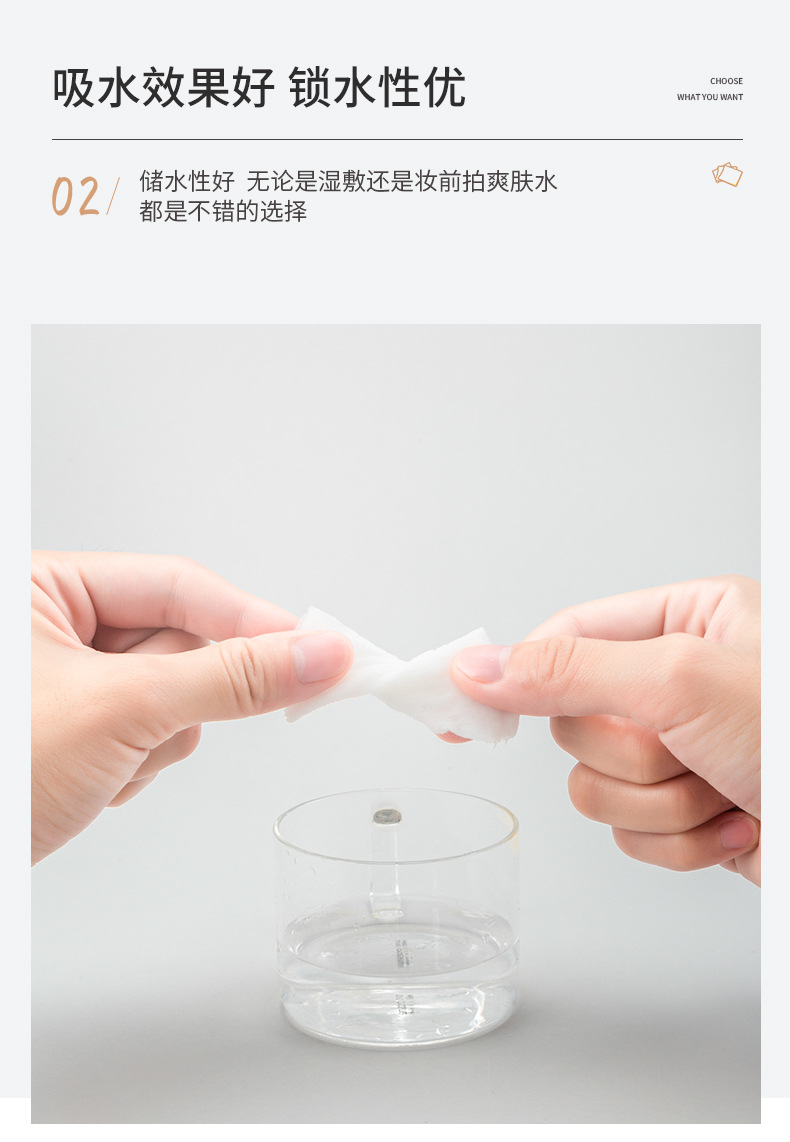 吸水效果好 锁水性优

CHOOSE
WHAT YOU WANT

02/ 储水性好 无论是湿敷还是妆前拍爽肤水
都是不错的选择