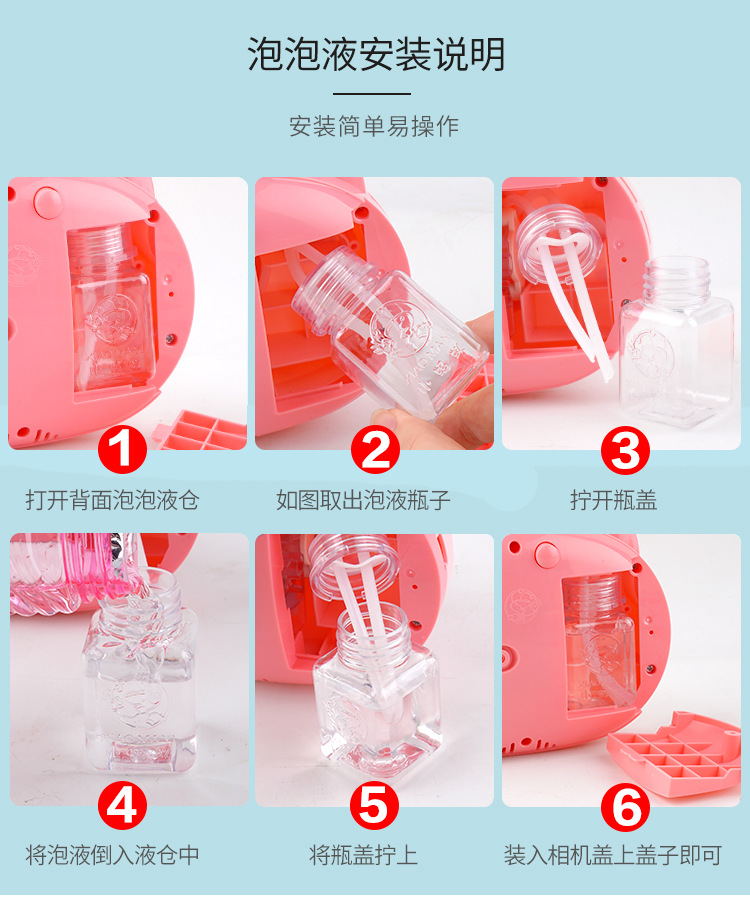 泡泡液安装说明

安装简单易操作

1
打开背面泡泡液仓

2
如图取出泡液瓶子

3
拧开瓶盖

4
将泡液倒入液仓中

5
将瓶盖拧上

6
装入相机盖上盖子即可