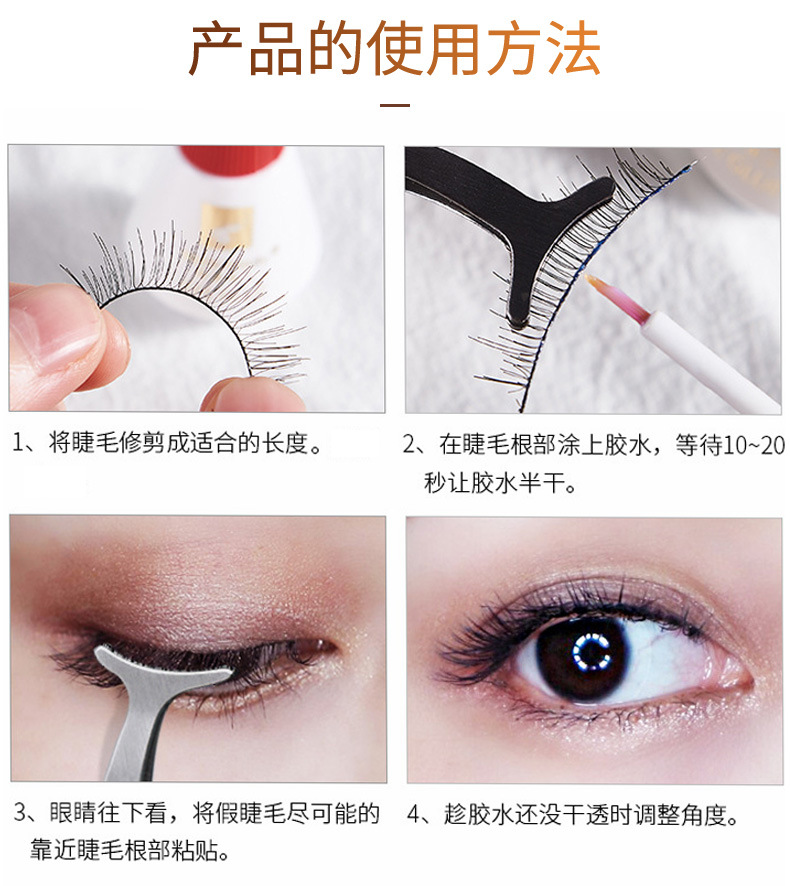 产品的使用方法

1、将睫毛修剪成适合的长度。

2、在睫毛根部涂上胶水，等待10~20秒让胶水半干。

3、眼睛往下看，将假睫毛尽可能的靠近睫毛根部粘贴。

4、趁胶水还没干透时调整角度。