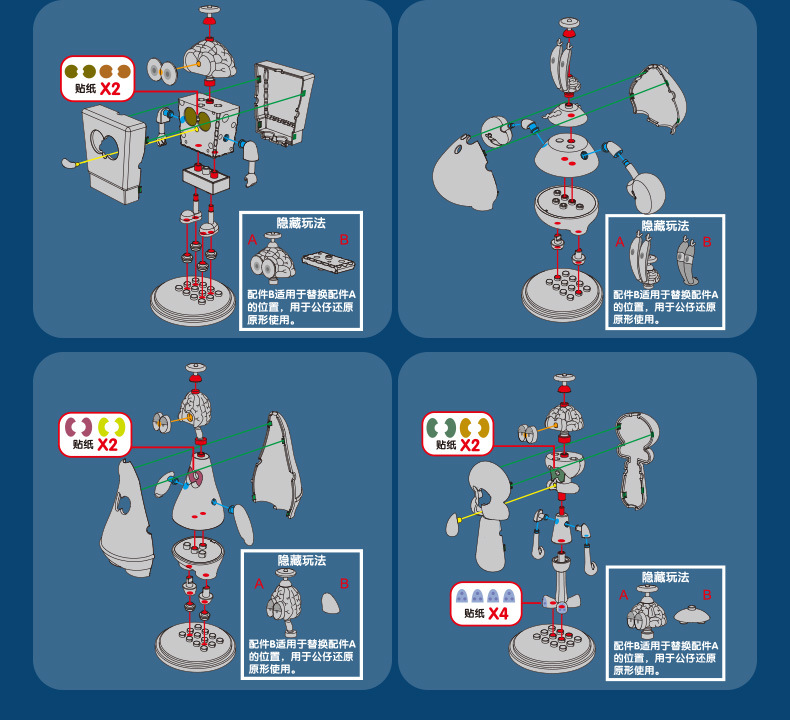 贴纸 X2

隐藏玩法
A B
配件B适用于替换配件A的位置，用于公仔还原原形使用。

隐藏玩法
A B
配件B适用于替换配件A的位置，用于公仔还原原形使用。

贴纸 X2

隐藏玩法
A B
配件B适用于替换配件A的位置，用于公仔还原原形使用。

贴纸 X2

贴纸 X4

隐藏玩法
A B
配件B适用于替换配件A的位置，用于公仔还原原形使用。