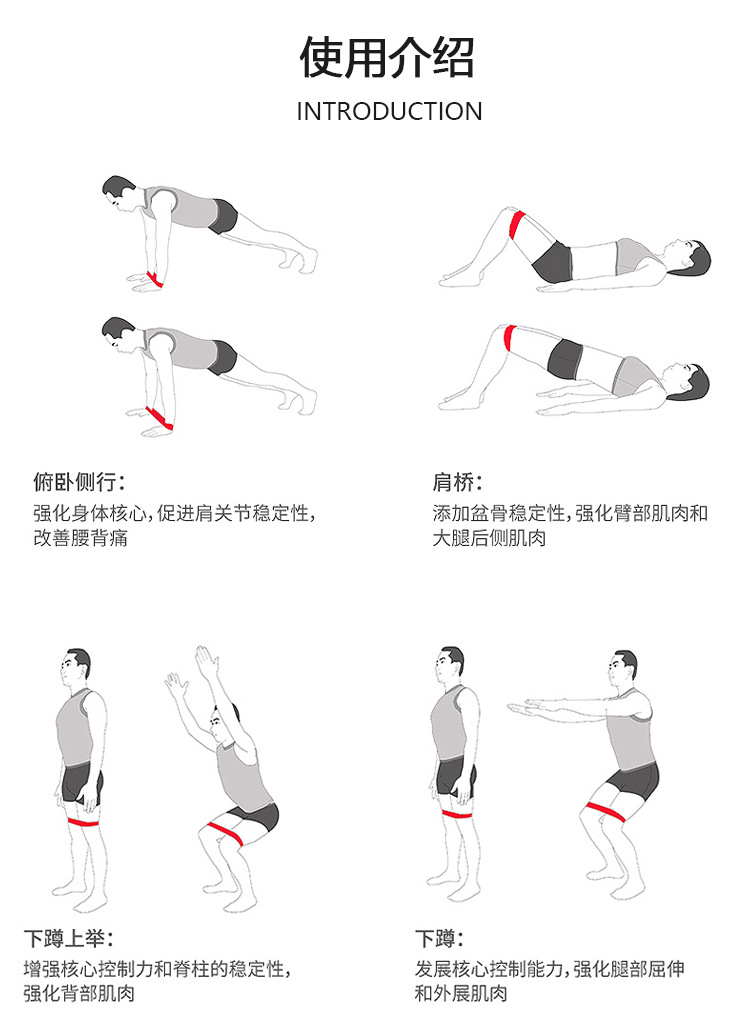 使用介绍

INTRODUCTION

俯卧侧行：

强化身体核心，促进肩关节稳定性，改善腰背痛

肩桥：

添加盆骨稳定性，强化臂部肌肉和大腿后侧肌肉

下蹲上举：

增强核心控制力和脊柱的稳定性，强化背部肌肉

下蹲：

发展核心控制能力，强化腿部屈伸和外展肌肉