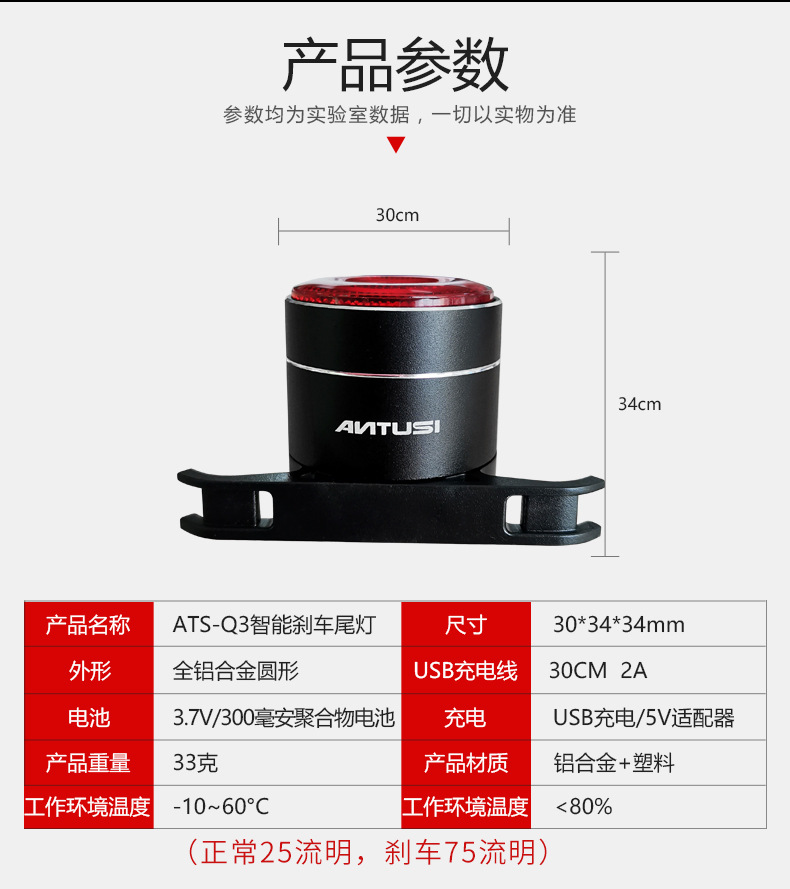 产品参数

参数均为实验室数据，一切以实物为准

30cm

34cm

ANTUSI

| 产品名称 | ATS-Q3智能刹车尾灯 | 尺寸 | 30*34*34mm |
|---|---|---|---|
| 外形 | 全铝合金圆形 | USB充电线 | 30CM 2A |
| 电池 | 3.7V/300毫安聚合物电池 | 充电 | USB充电/5V适配器 |
| 产品重量 | 33克 | 产品材质 | 铝合金+塑料 |
| 工作环境温度 | -10~60°C | 工作环境温度 | <80% |

（正常25流明，刹车75流明）