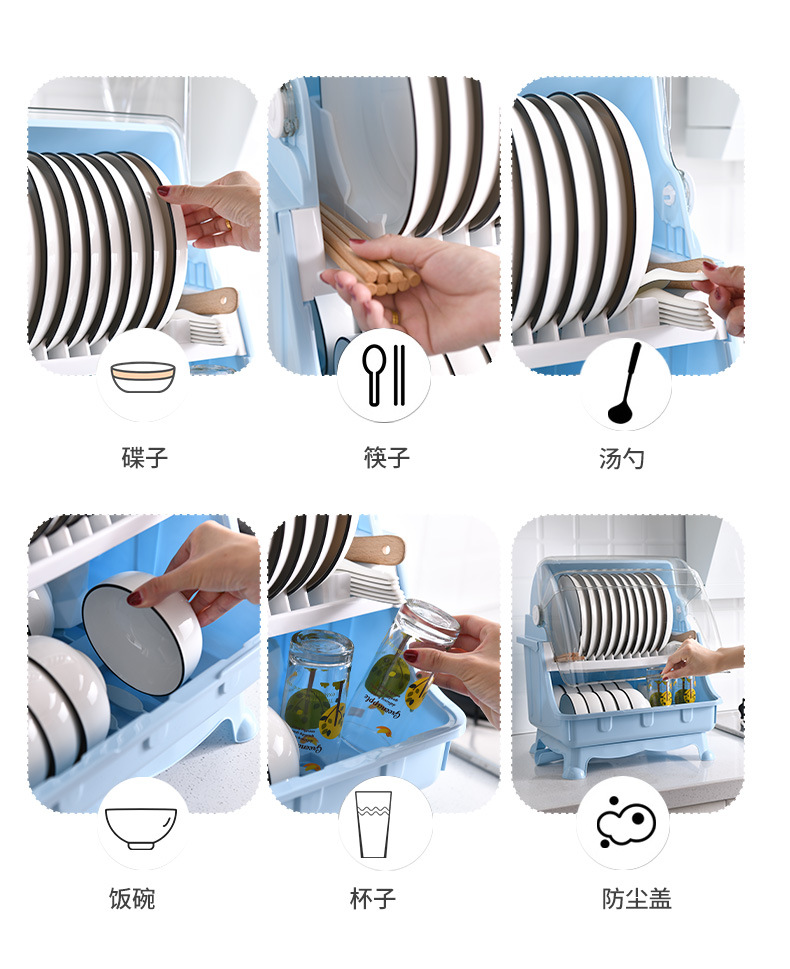 碟子

筷子

汤勺

饭碗

杯子

防尘盖