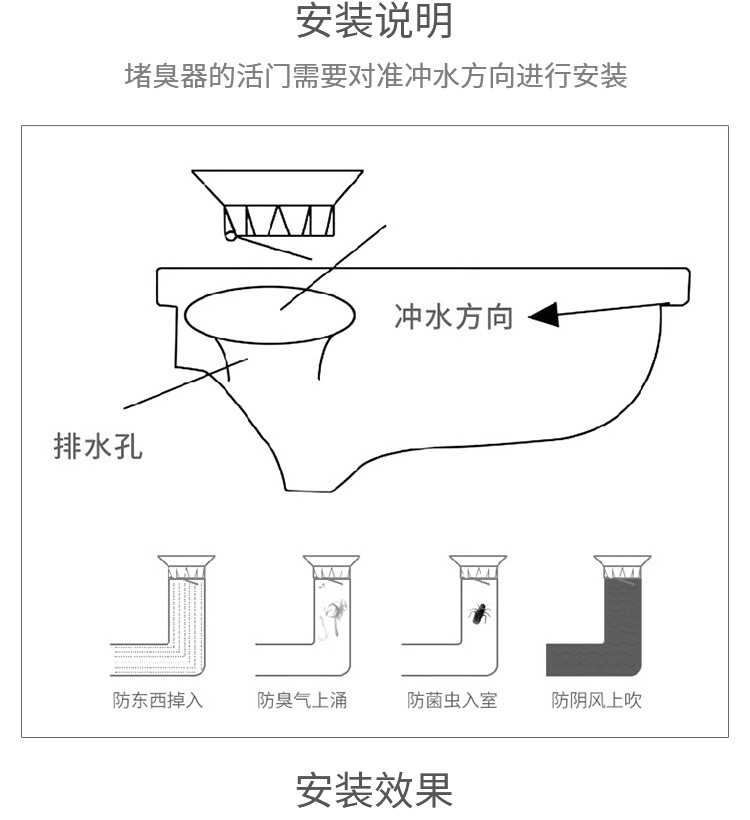 安装说明

堵臭器的活门需要对准冲水方向进行安装

冲水方向

排水孔

防东西掉入

防臭气上涌

防菌虫入室

防阴风上吹

安装效果