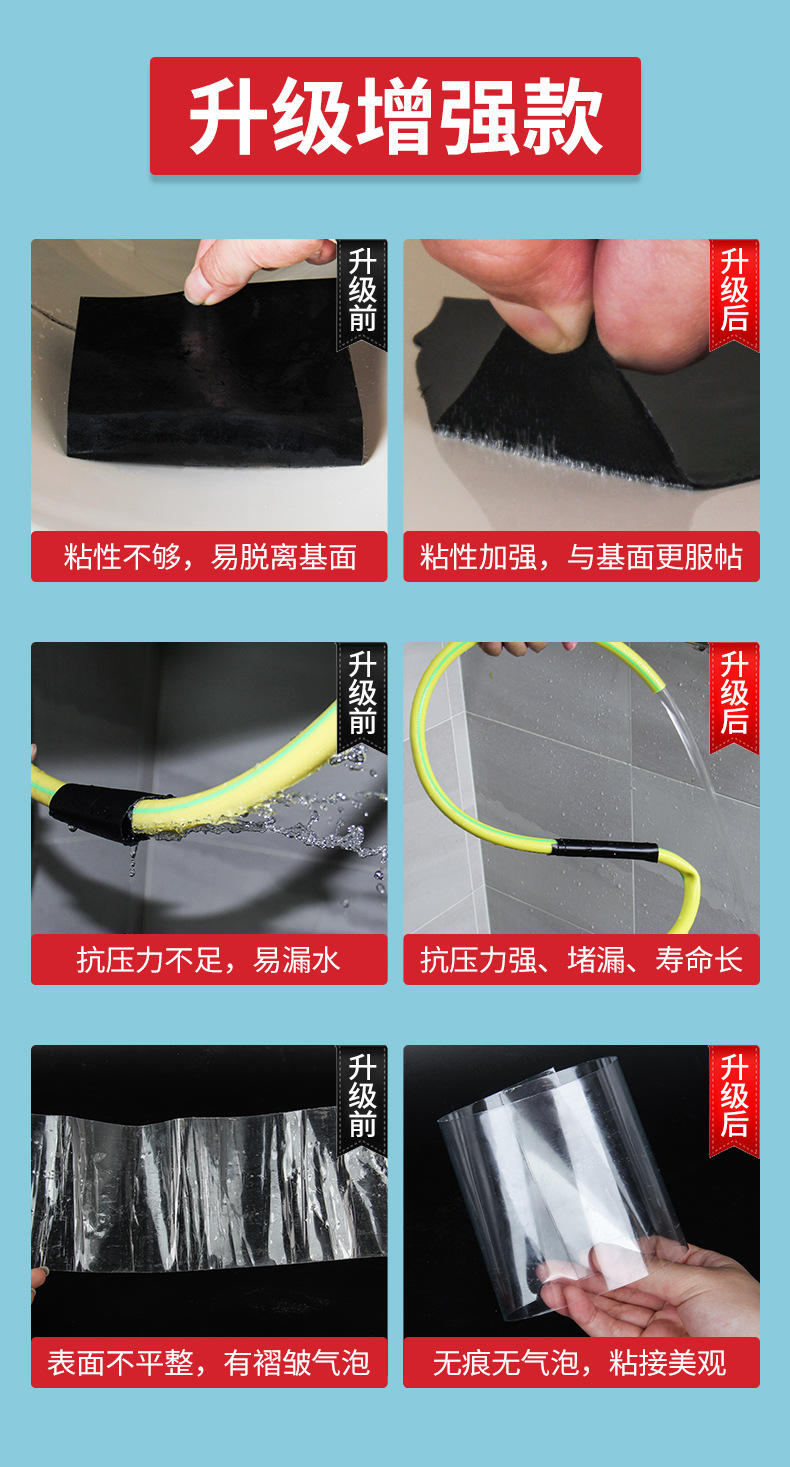 升级增强款

升级前

粘性不够，易脱离基面

升级后

粘性加强，与基面更服帖

升级前

抗压力不足，易漏水

升级后

抗压力强、堵漏、寿命长

升级前

表面不平整，有褶皱气泡

升级后

无痕无气泡，粘接美观