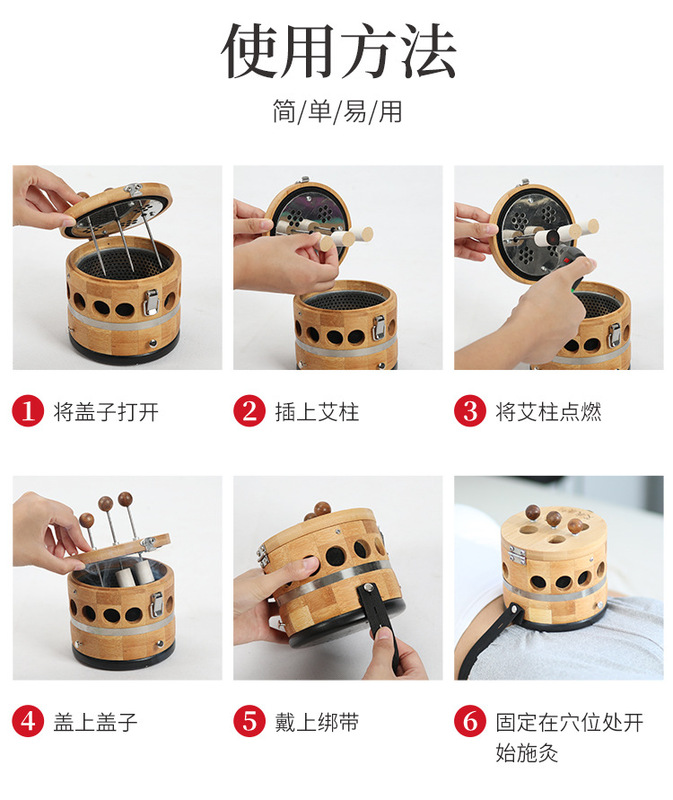 使用方法

简/单/易/用

1 将盖子打开

2 插上艾柱

3 将艾柱点燃

4 盖上盖子

5 戴上绑带

6 固定在穴位处开始施灸