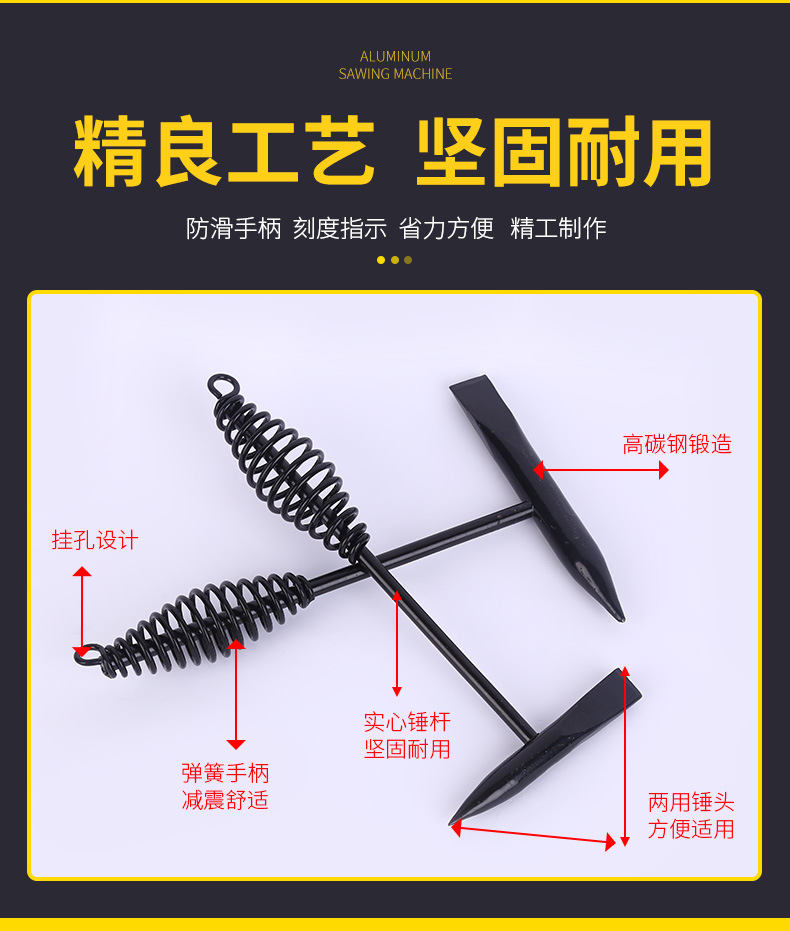 ALUMINUM
SAWING MACHINE

精良工艺 坚固耐用

防滑手柄 刻度指示 省力方便 精工制作

高碳钢锻造

挂孔设计

实心锤杆
坚固耐用

弹簧手柄
减震舒适

两用锤头
方便适用