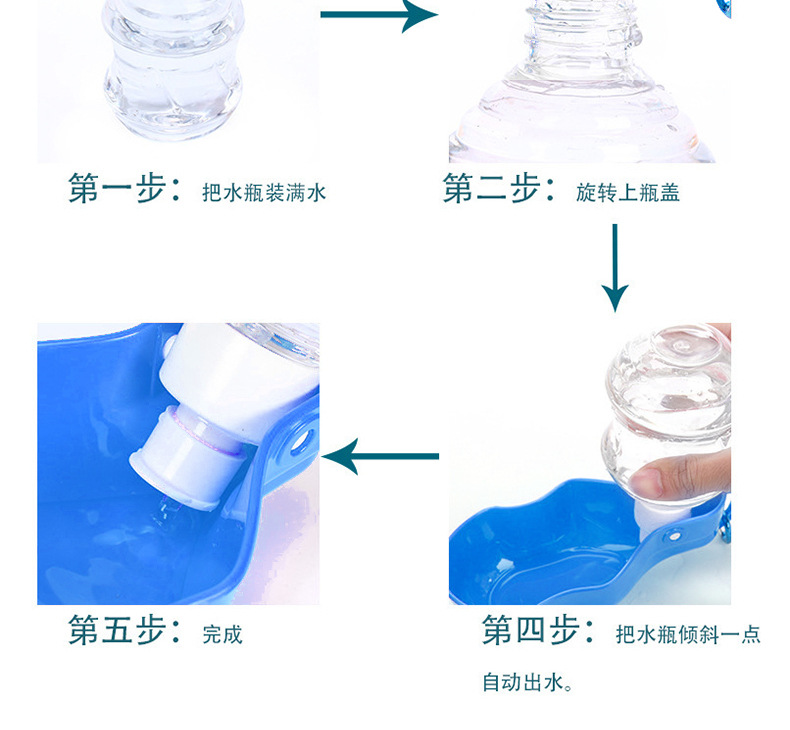 第一步：把水瓶装满水

第二步：旋转上瓶盖

第五步：完成

第四步：把水瓶倾斜一点自动出水。