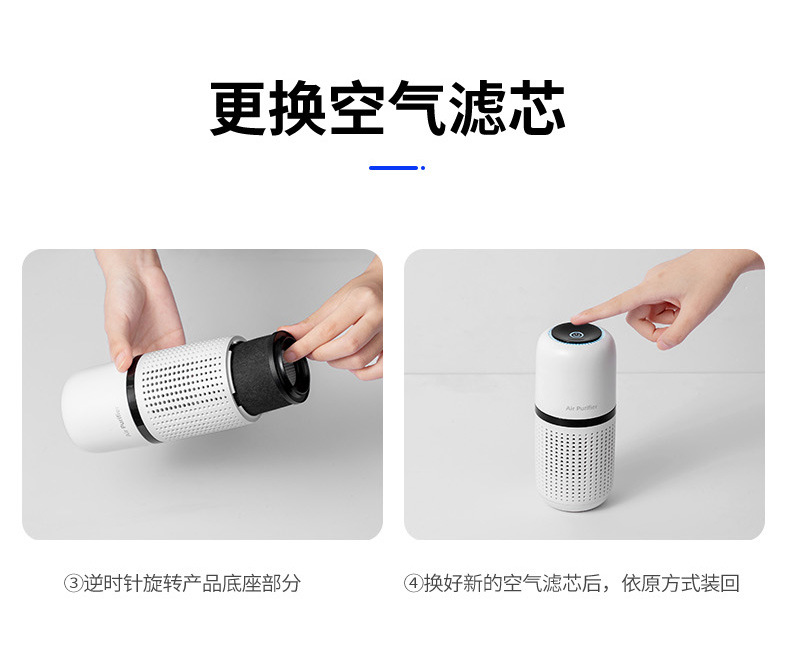 更换空气滤芯

Air Purifier

Air Purifier

③逆时针旋转产品底座部分

④换好新的空气滤芯后，依原方式装回