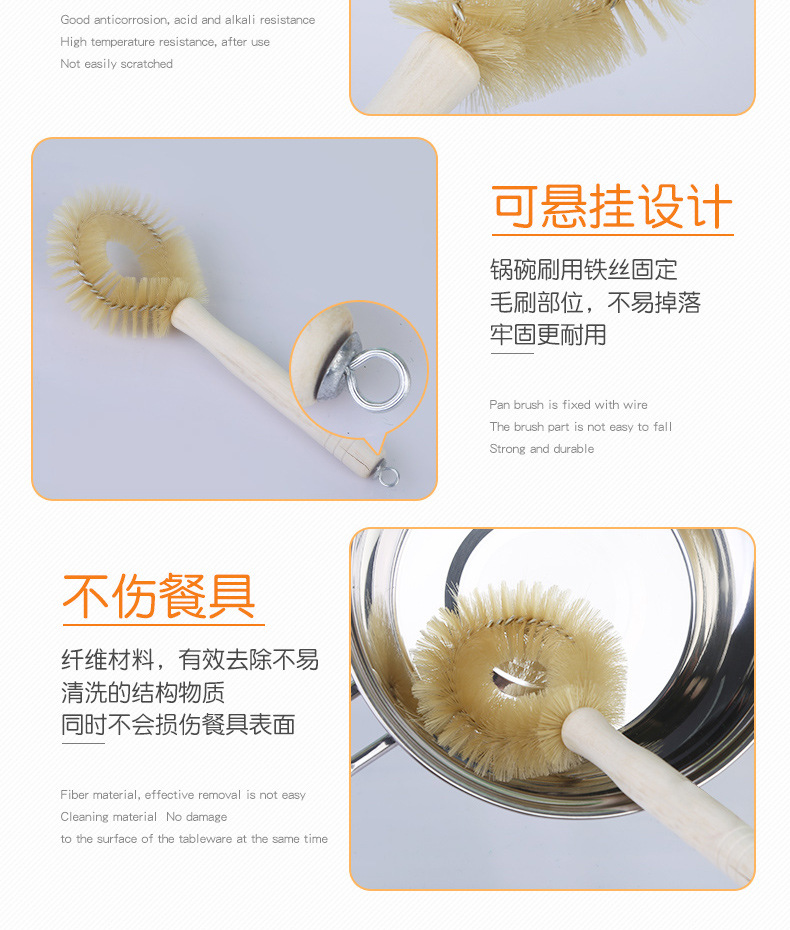 Good anticorrosion, acid and alkali resistance
High temperature resistance, after use
Not easily scratched

可悬挂设计

锅碗刷用铁丝固定
毛刷部位，不易掉落
牢固更耐用

Pan brush is fixed with wire
The brush part is not easy to fall
Strong and durable

不伤餐具

纤维材料，有效去除不易
清洗的结构物质
同时不会损伤餐具表面

Fiber material, effective removal is not easy
Cleaning material No damage
to the surface of the tableware at the same time