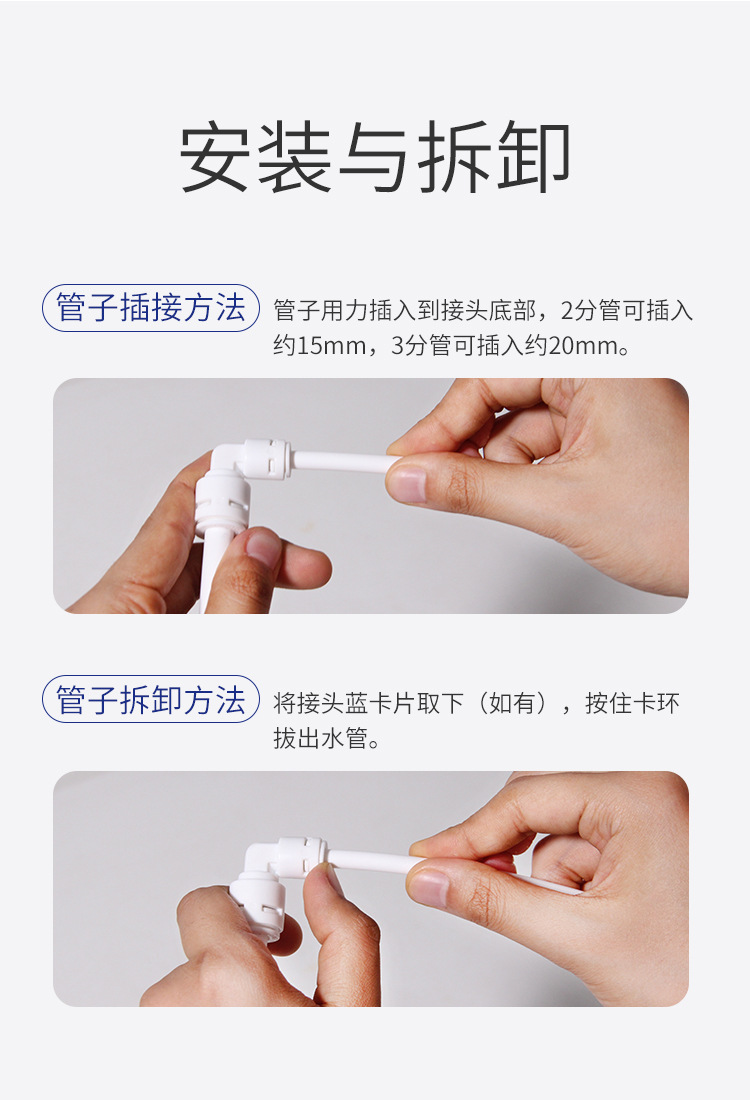 安装与拆卸

管子插接方法

管子用力插入到接头底部，2分管可插入约15mm，3分管可插入约20mm。

管子拆卸方法

将接头蓝卡片取下（如有），按住卡环拔出水管。