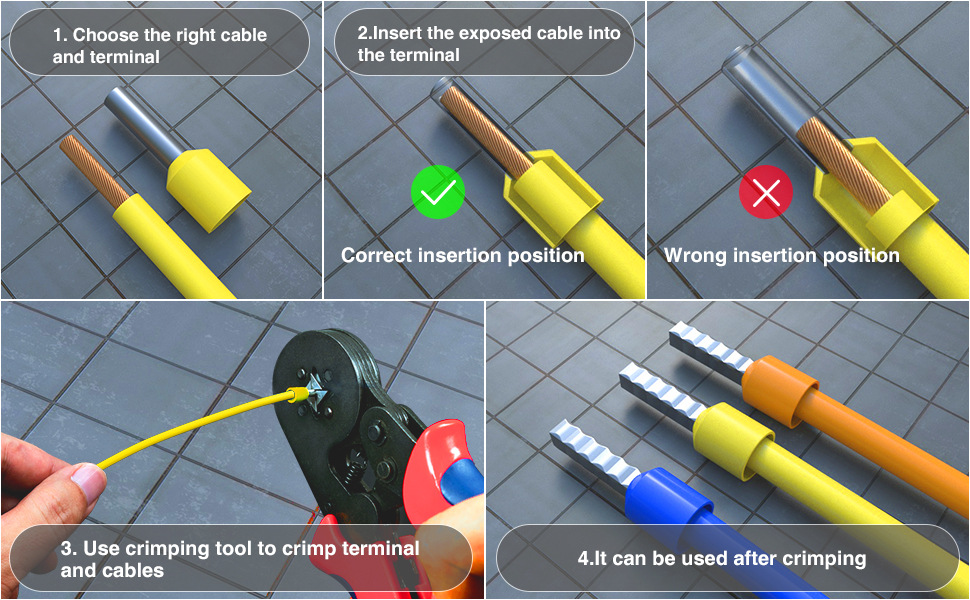 1. Choose the right cable and terminal

2.Insert the exposed cable into the terminal

Correct insertion position

Wrong insertion position

3. Use crimping tool to crimp terminal and cables

4.It can be used after crimping