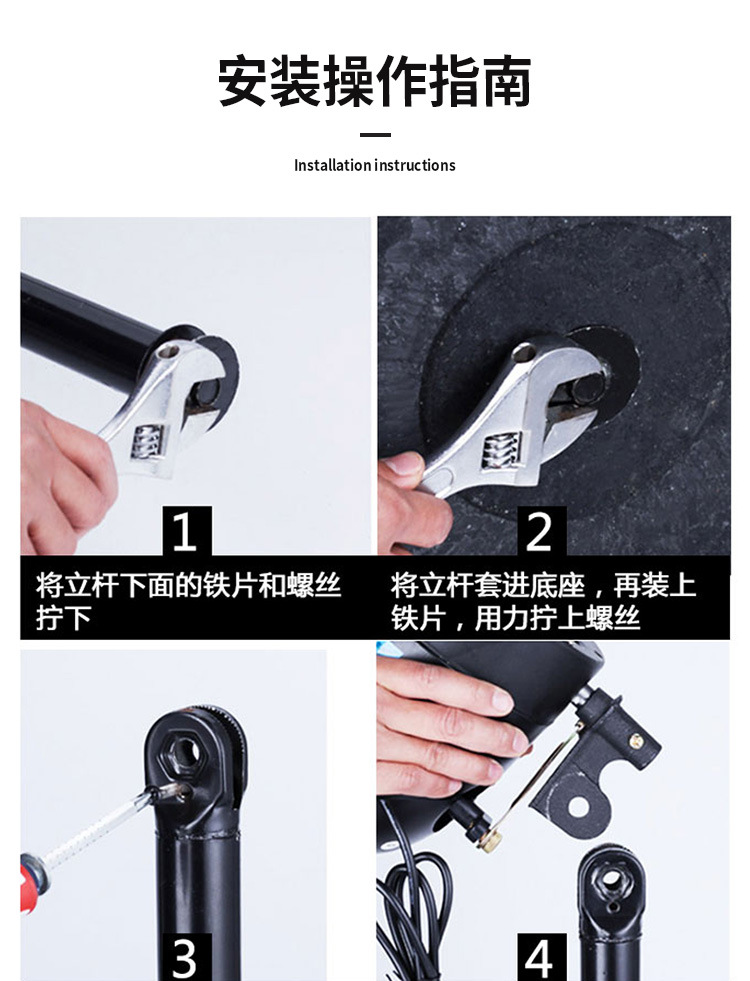 安装操作指南

Installation instructions

1

将立杆下面的铁片和螺丝拧下

2

将立杆套进底座，再装上铁片，用力拧上螺丝

3

4