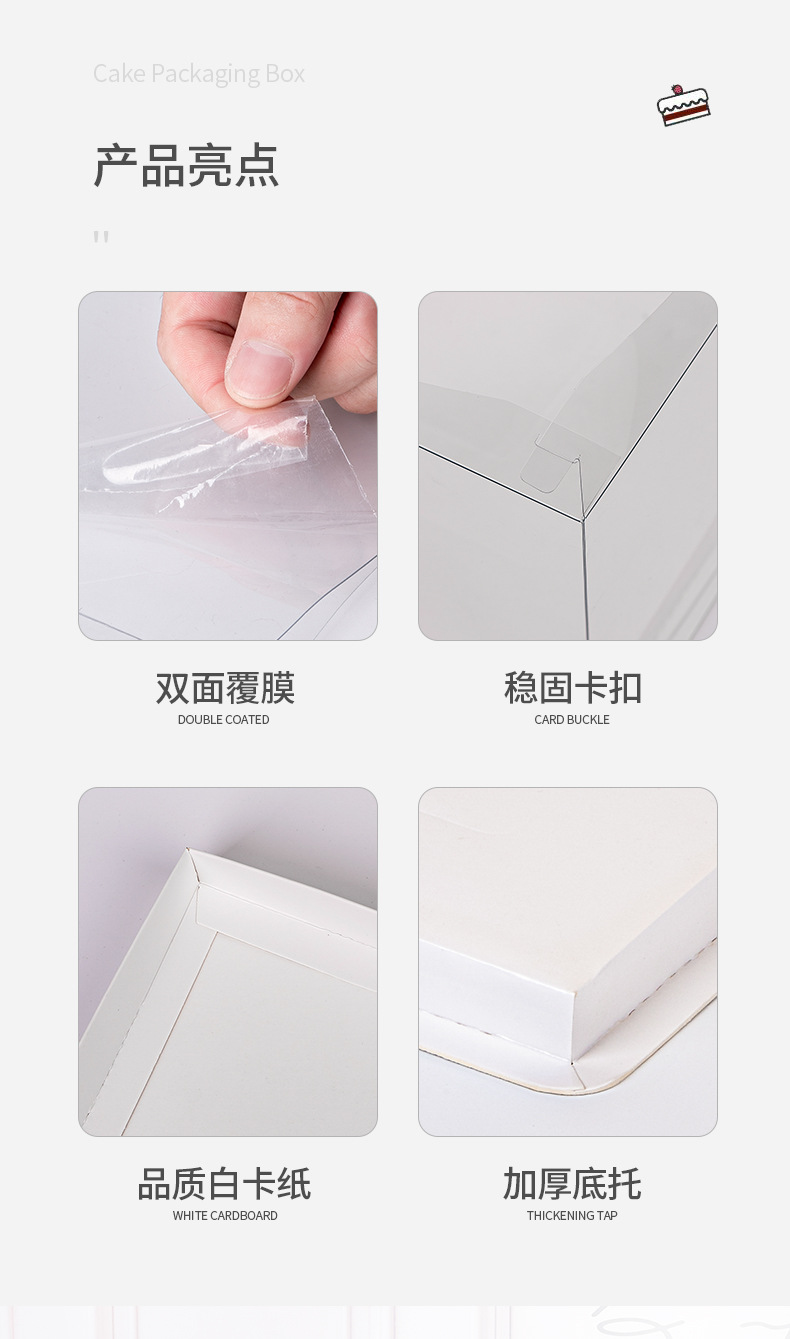 Cake Packaging Box

产品亮点

"

双面覆膜
DOUBLE COATED

稳固卡扣
CARD BUCKLE

品质白卡纸
WHITE CARDBOARD

加厚底托
THICKENING TAP