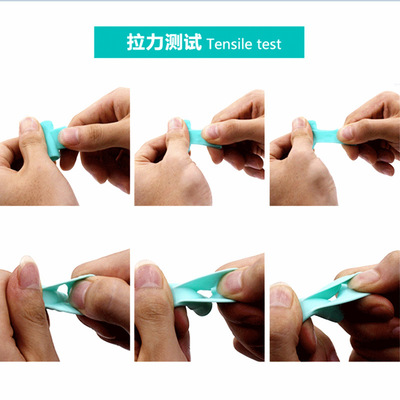 拉力测试 Tensile test