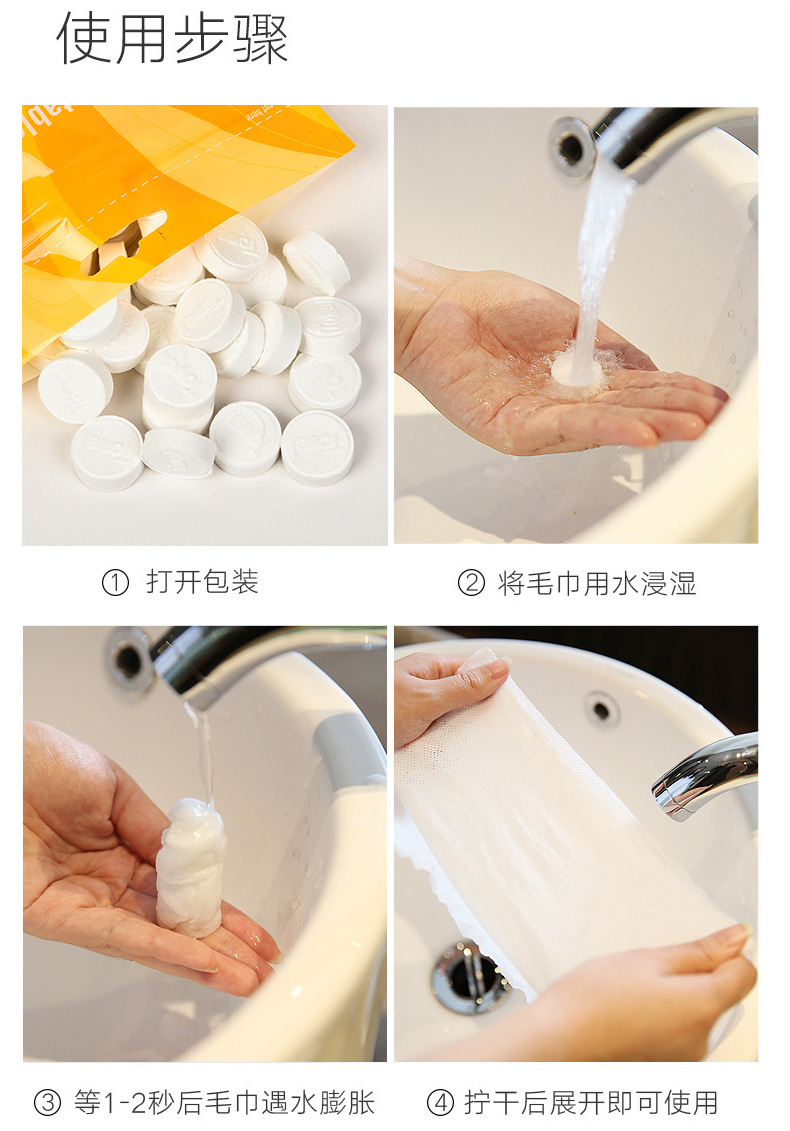 使用步骤

① 打开包装

② 将毛巾用水浸湿

③ 等1-2秒后毛巾遇水膨胀

④ 拧干后展开即可使用