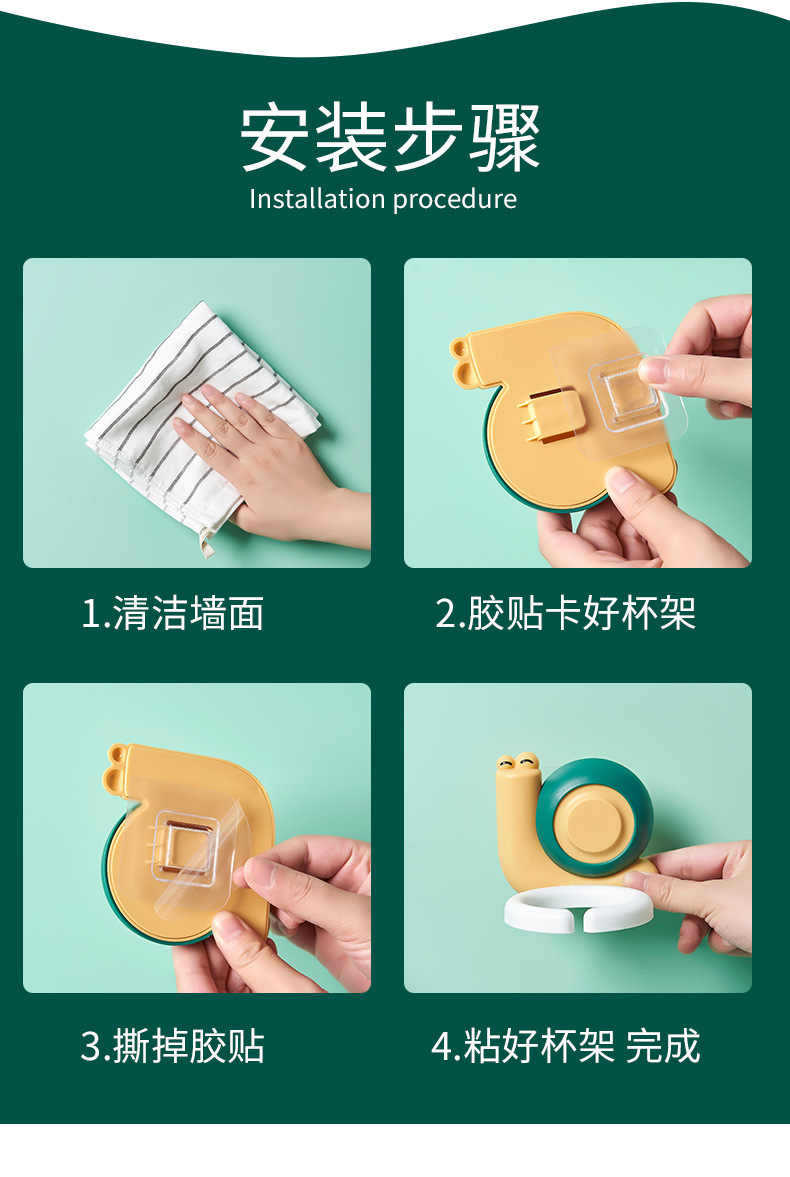 安装步骤
Installation procedure

1.清洁墙面

2.胶贴卡好杯架

3.撕掉胶贴

4.粘好杯架 完成