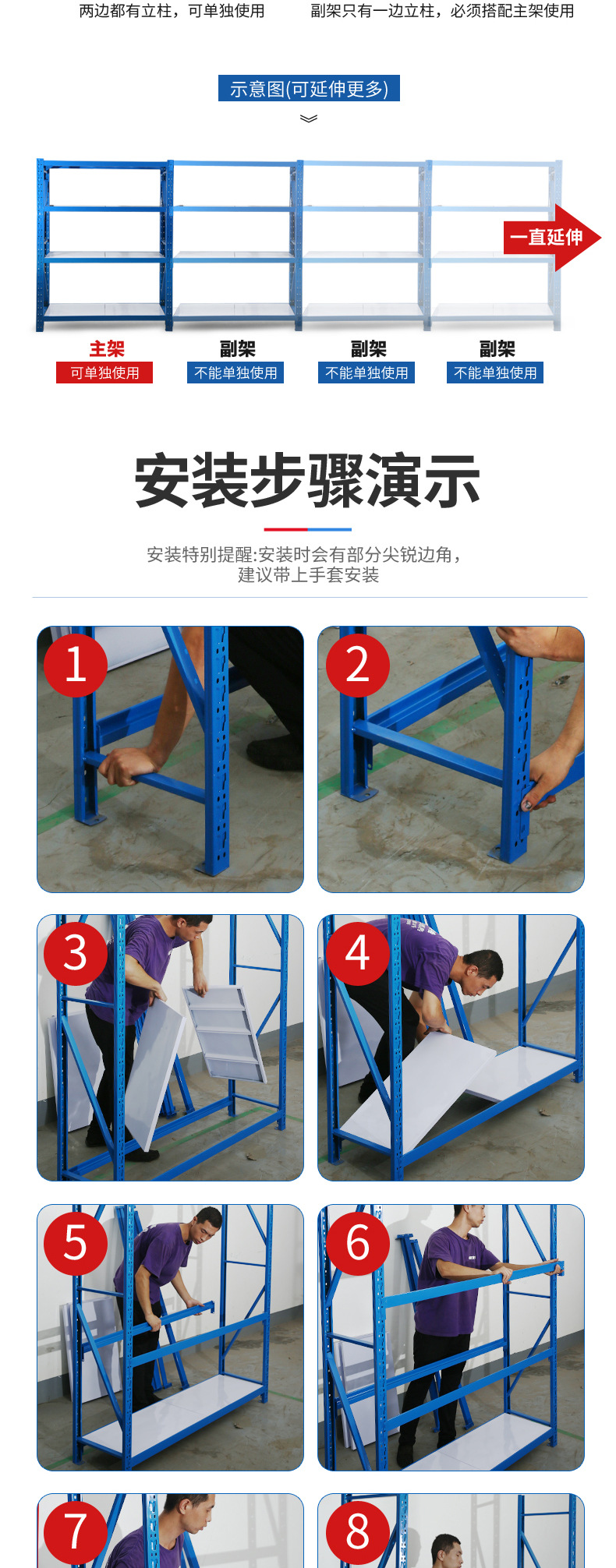 两边都有立柱，可单独使用

副架只有一边立柱，必须搭配主架使用

示意图(可延伸更多)

一直延伸

主架
可单独使用

副架
不能单独使用

副架
不能单独使用

副架
不能单独使用

安装步骤演示

安装特别提醒:安装时会有部分尖锐边角，建议带上手套安装

1

2

3

4

5

6

7

8