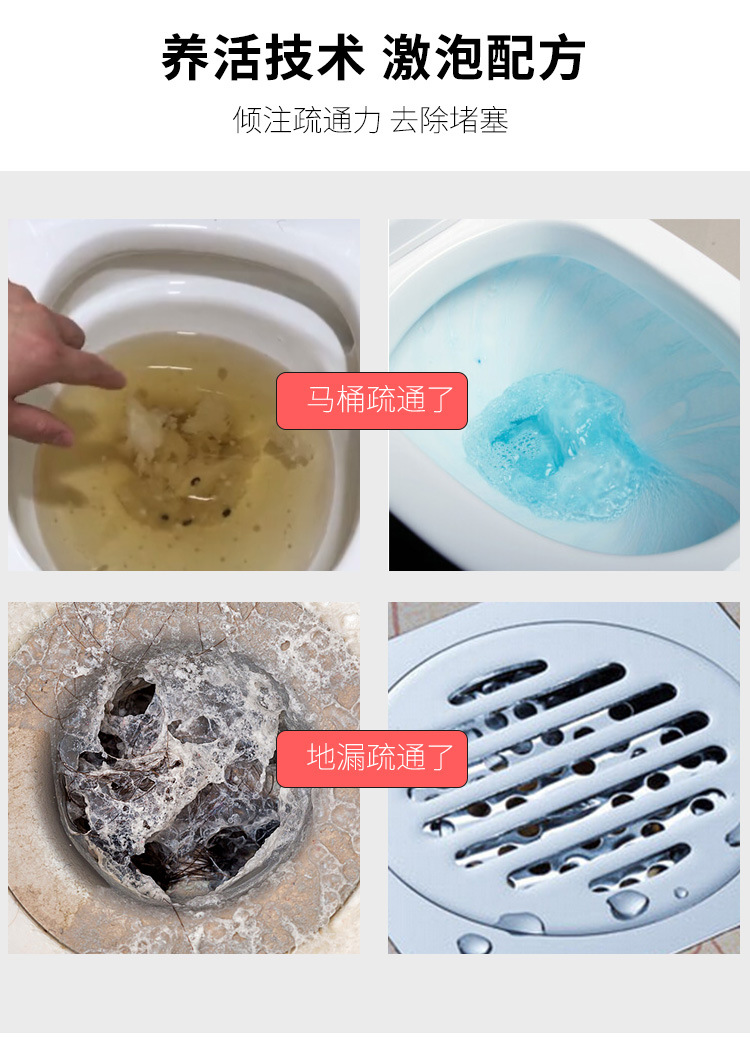 养活技术 激泡配方

倾注疏通力 去除堵塞

马桶疏通了

地漏疏通了