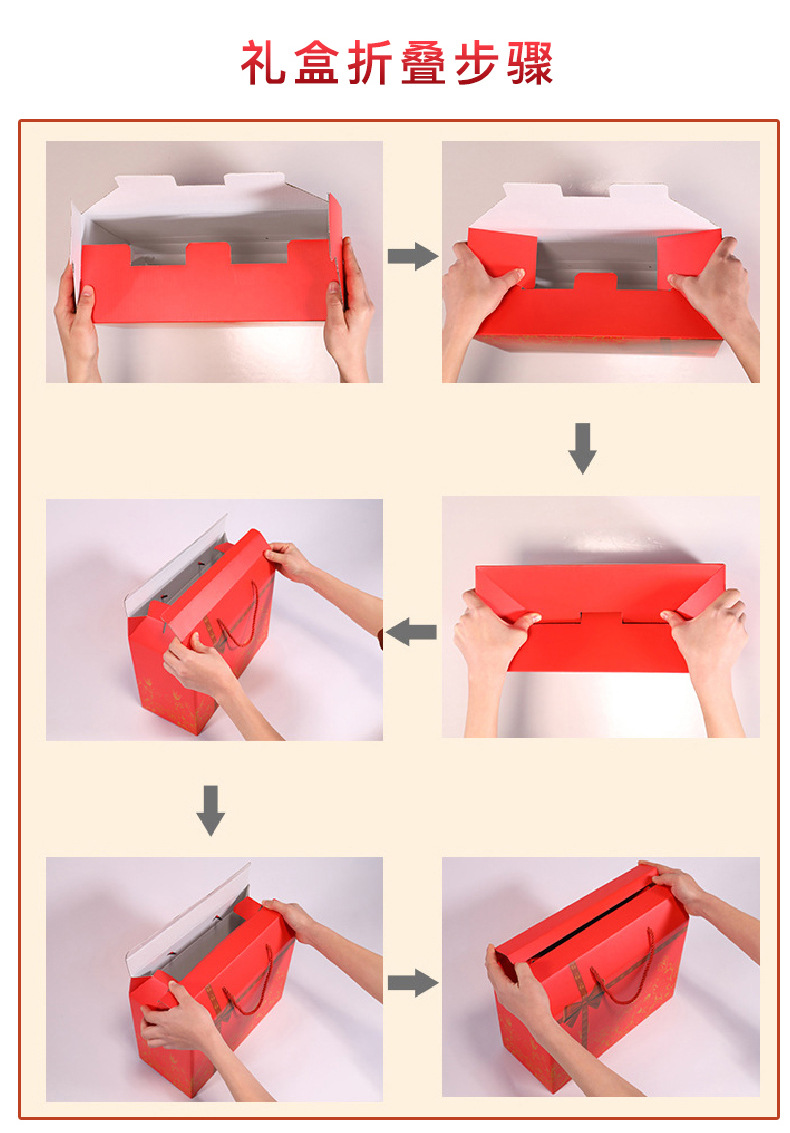 礼盒折叠步骤