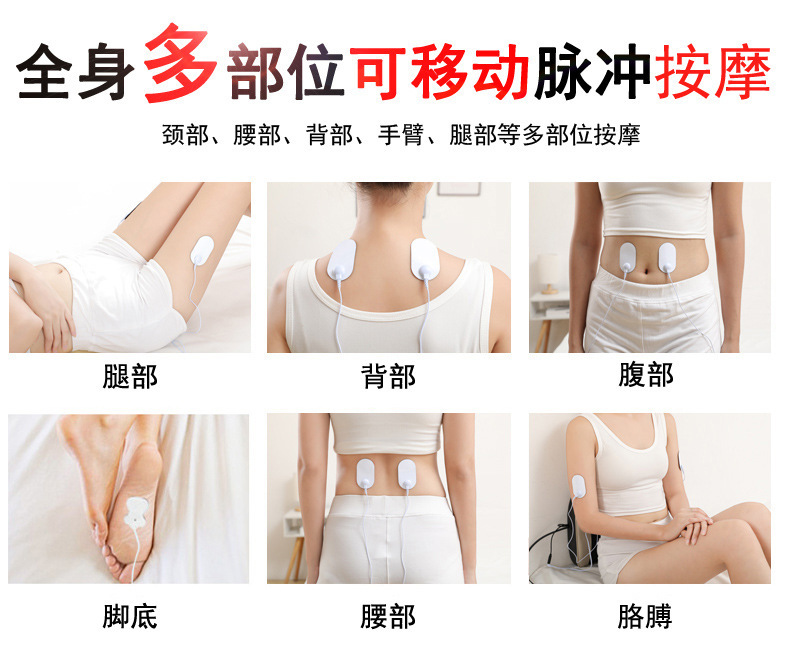 全身多部位可移动脉冲按摩

颈部、腰部、背部、手臂、腿部等多部位按摩

腿部

背部

腹部

脚底

腰部

胳膊